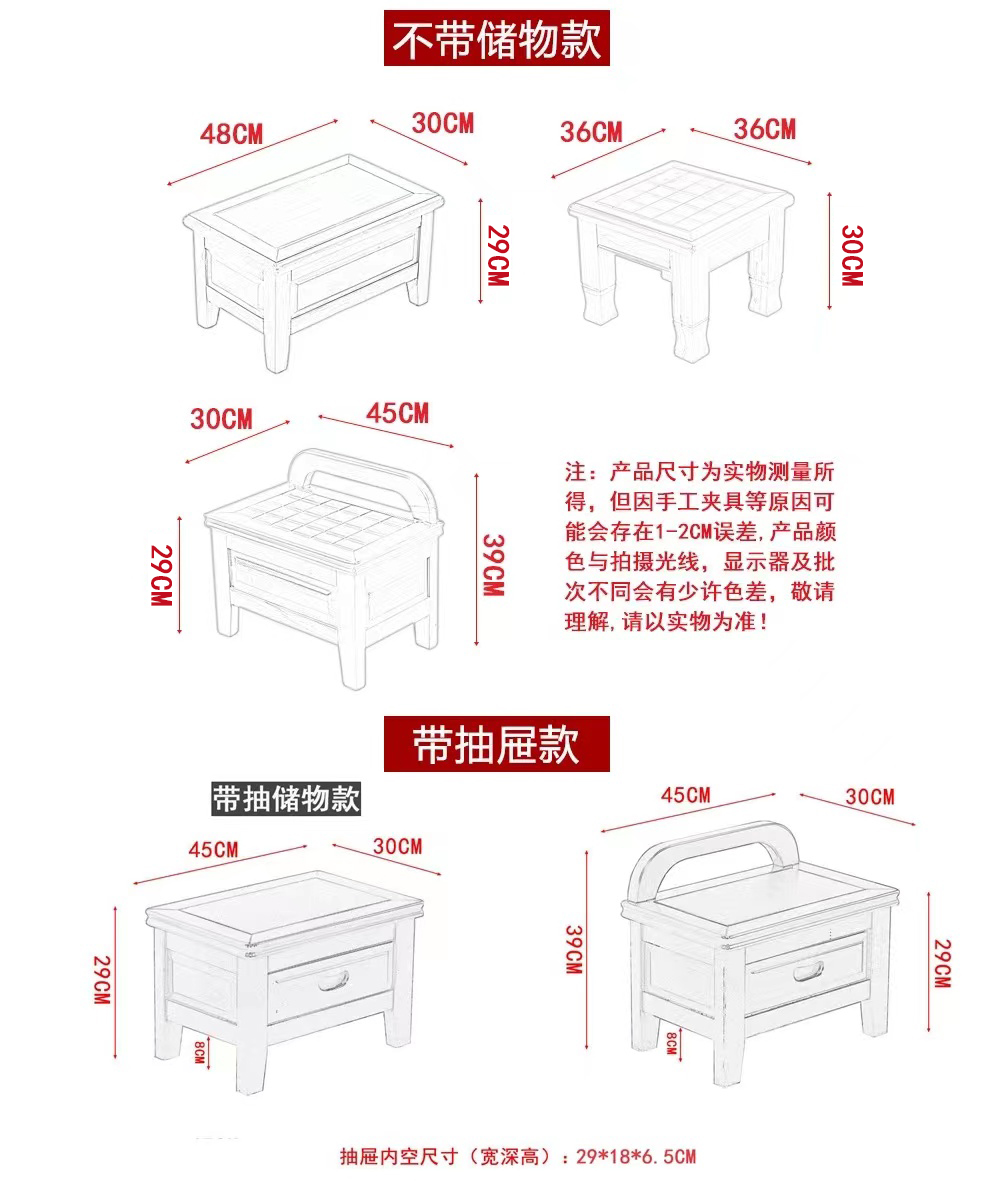 不带储物款

48CM
30CM
29CM

36CM
36CM
30CM

30CM
45CM
29CM
39CM

注：产品尺寸为实物测量所得，但因手工夹具等原因可能会存在1-2CM误差,产品颜色与拍摄光线，显示器及批次不同会有少许色差，敬请理解,请以实物为准！

带抽屉款

带抽储物款

45CM
30CM
29CM
8CM

45CM
30CM
39CM
29CM
8CM

抽屉内空尺寸（宽深高）：29*18*6.5CM