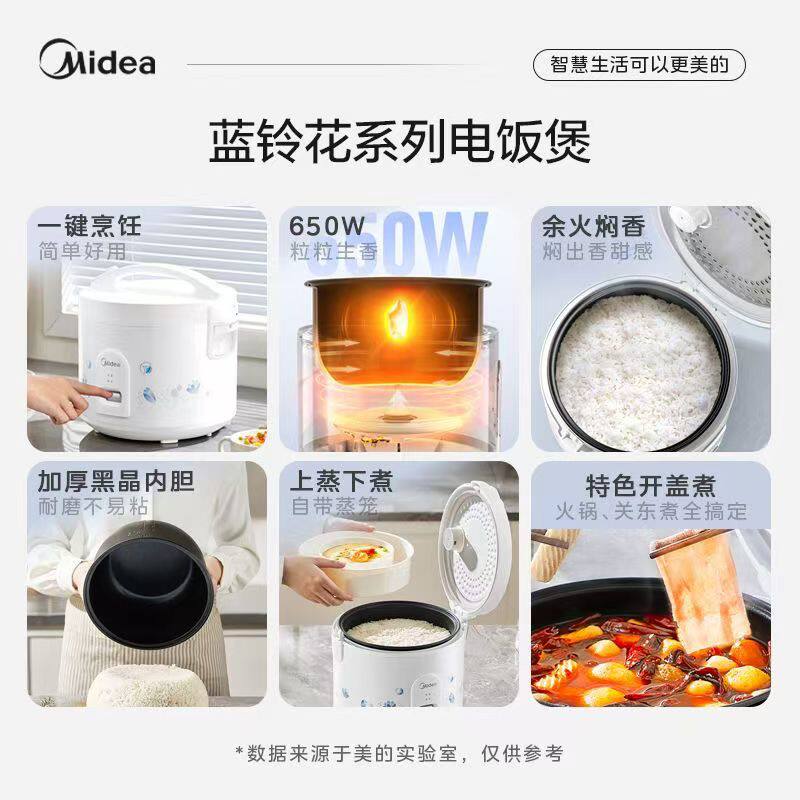 Midea

智慧生活可以更美的

蓝铃花系列电饭煲

一键烹饪
简单好用

Midea

650W
粒粒生香

650W

余火焖香
焖出香甜感

加厚黑晶内胆
耐磨不易粘

上蒸下煮
自带蒸笼

Midea

特色开盖煮
火锅、关东煮全搞定

*数据来源于美的实验室，仅供参考