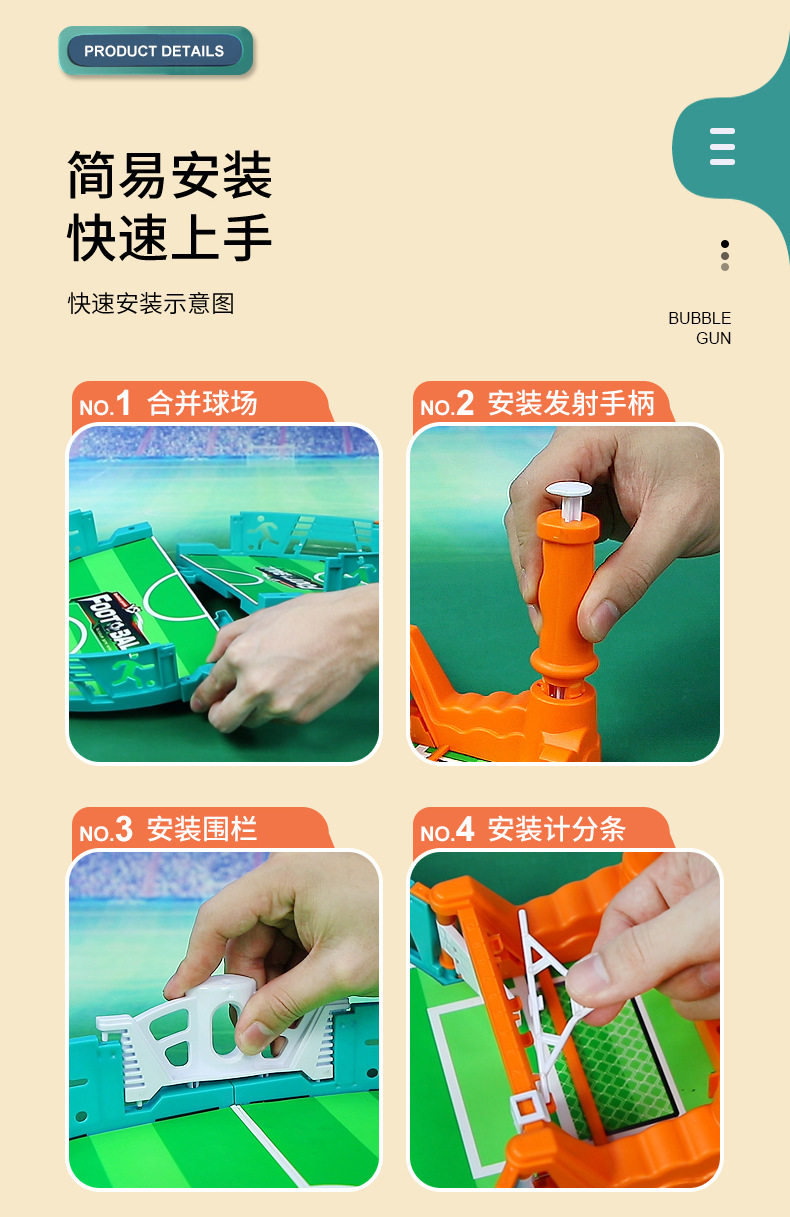 PRODUCT DETAILS

简易安装
快速上手

快速安装示意图

BUBBLE
GUN

NO.1 合并球场

FOOTBALL

NO.2 安装发射手柄

NO.3 安装围栏

NO.4 安装计分条