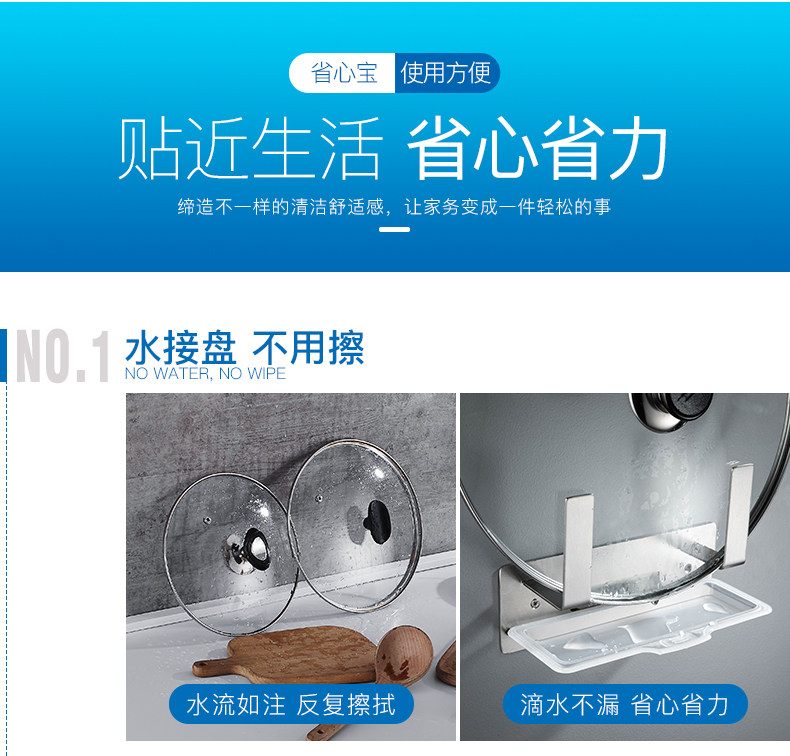 省心宝 使用方便

贴近生活 省心省力

缔造不一样的清洁舒适感，让家务变成一件轻松的事

NO.1 水接盘 不用擦
NO WATER, NO WIPE

水流如注 反复擦拭

滴水不漏 省心省力