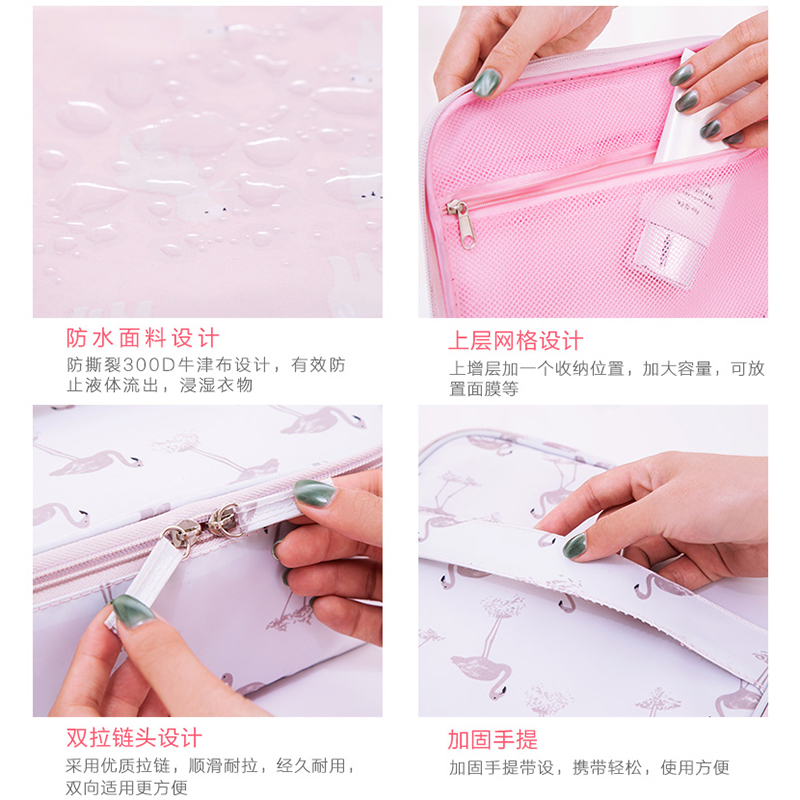 防水面料设计

防撕裂300D牛津布设计，有效防止液体流出，浸湿衣物

上层网格设计

上增层加一个收纳位置，加大容量，可放置面膜等

双拉链头设计

采用优质拉链，顺滑耐拉，经久耐用，双向适用更方便

加固手提

加固手提带设，携带轻松，使用方便