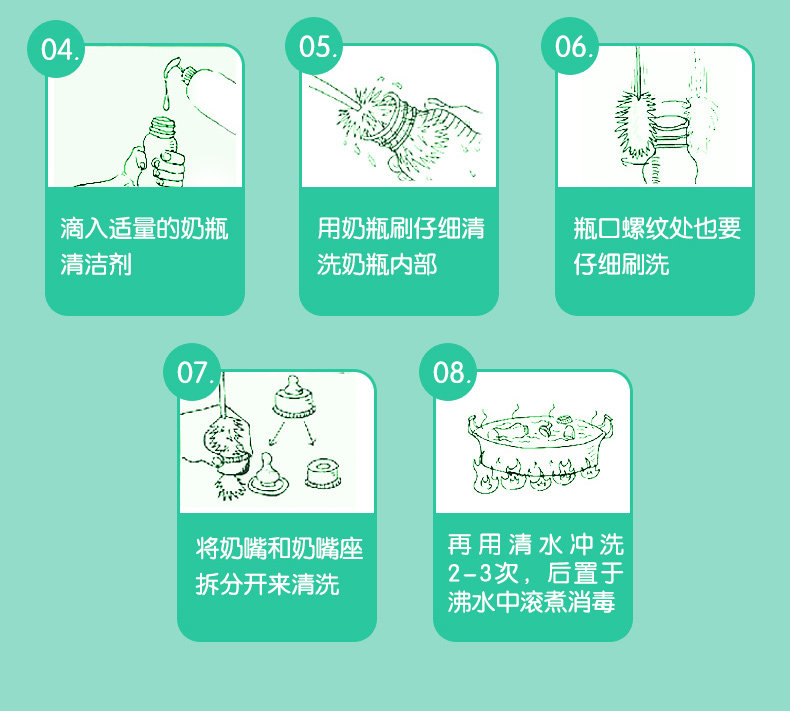 04.

滴入适量的奶瓶清洁剂

05.

用奶瓶刷仔细清洗奶瓶内部

06.

瓶口螺纹处也要仔细刷洗

07.

将奶嘴和奶嘴座拆分开来清洗

08.

再用清水冲洗2-3次，后置于沸水中滚煮消毒