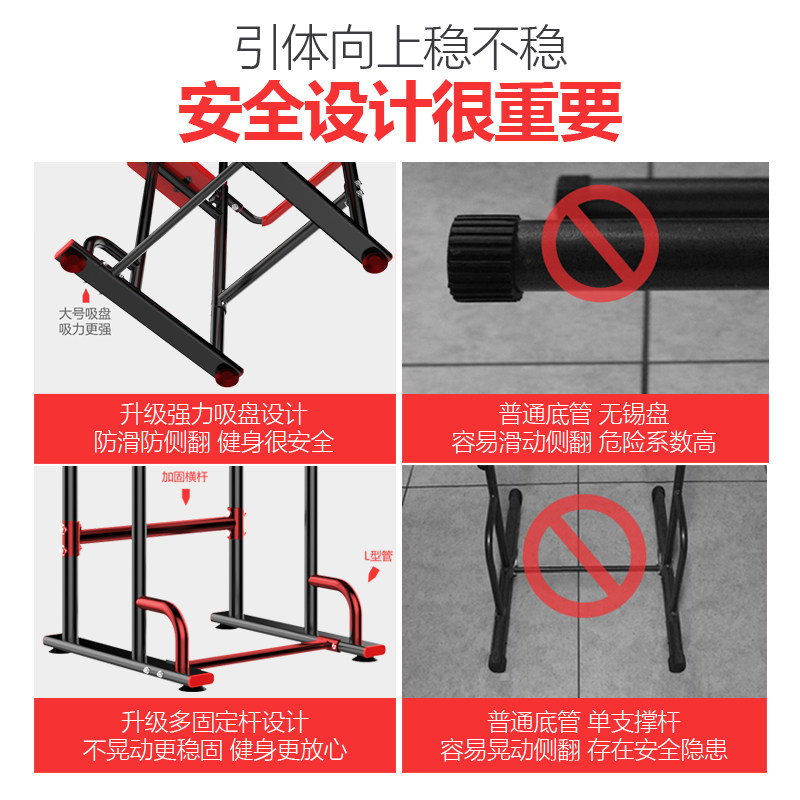 引体向上稳不稳
安全设计很重要

大号吸盘
吸力更强

升级强力吸盘设计
防滑防侧翻 健身很安全

普通底管 无锡盘
容易滑动侧翻 危险系数高

加固横杆

L型管

升级多固定杆设计
不晃动更稳固 健身更放心

普通底管 单支撑杆
容易晃动侧翻 存在安全隐患