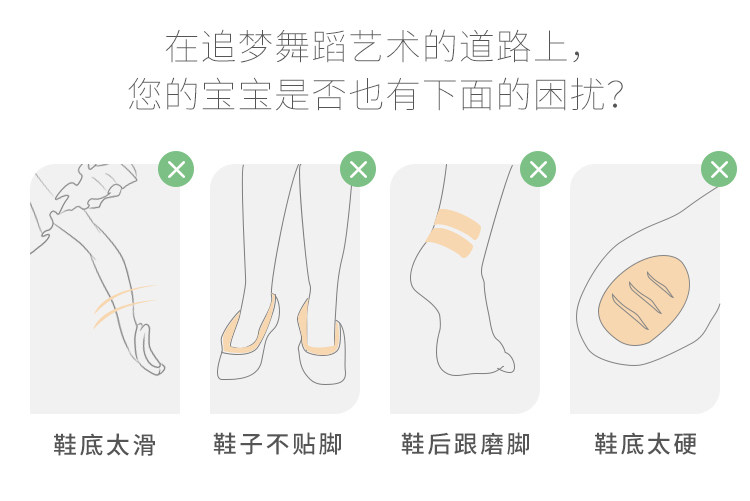 在追梦舞蹈艺术的道路上，
您的宝宝是否也有下面的困扰？

鞋底太滑

鞋子不贴脚

鞋后跟磨脚

鞋底太硬