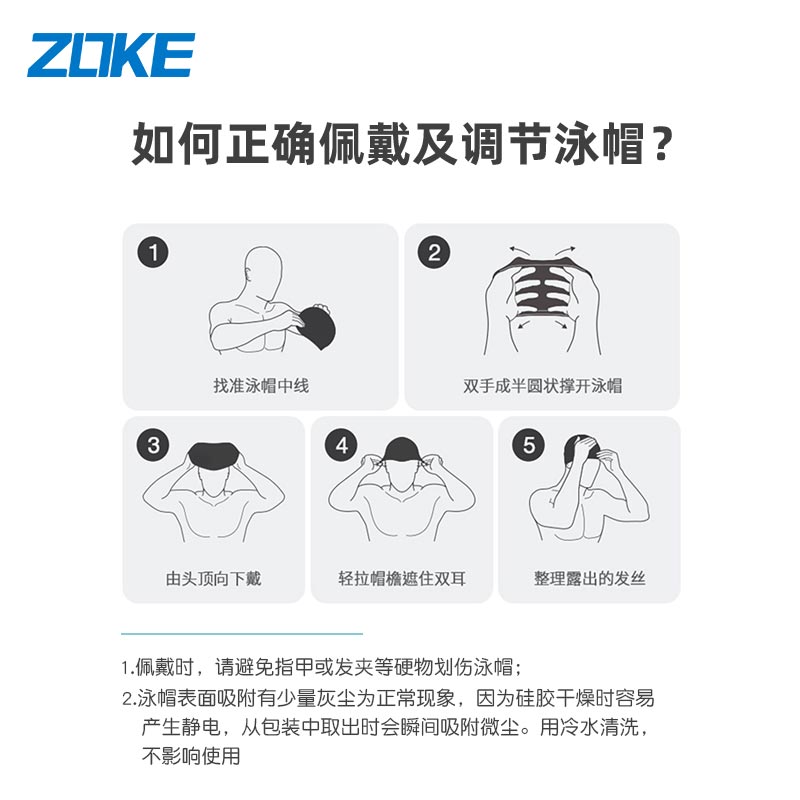 ZOKE

如何正确佩戴及调节泳帽？

1
找准泳帽中线

2
双手成半圆状撑开泳帽

3
由头顶向下戴

4
轻拉帽檐遮住双耳

5
整理露出的发丝

1.佩戴时，请避免指甲或发夹等硬物划伤泳帽；
2.泳帽表面吸附有少量灰尘为正常现象，因为硅胶干燥时容易产生静电，从包装中取出时会瞬间吸附微尘。用冷水清洗，不影响使用