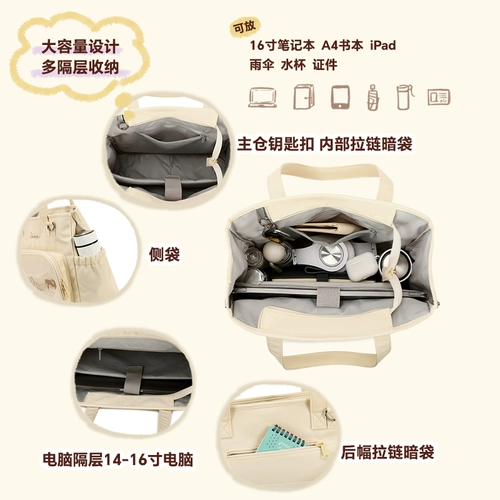 大容量设计
多隔层收纳

可放
16寸笔记本 A4书本 iPad
雨伞 水杯 证件

主仓钥匙扣 内部拉链暗袋

侧袋

电脑隔层14-16寸电脑

后幅拉链暗袋