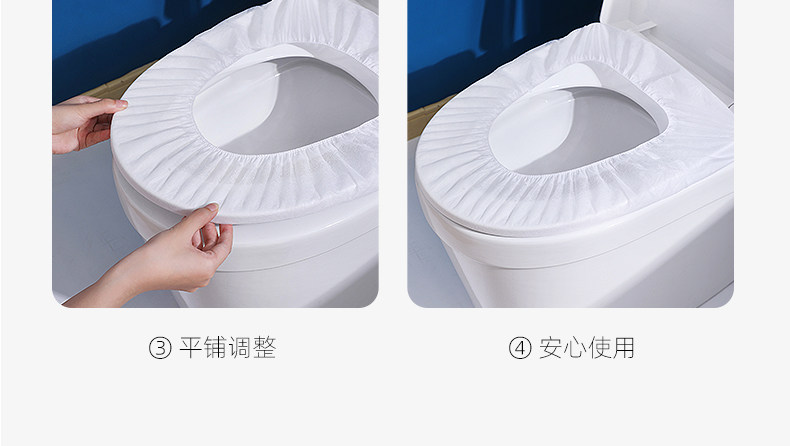 ③ 平铺调整

④ 安心使用