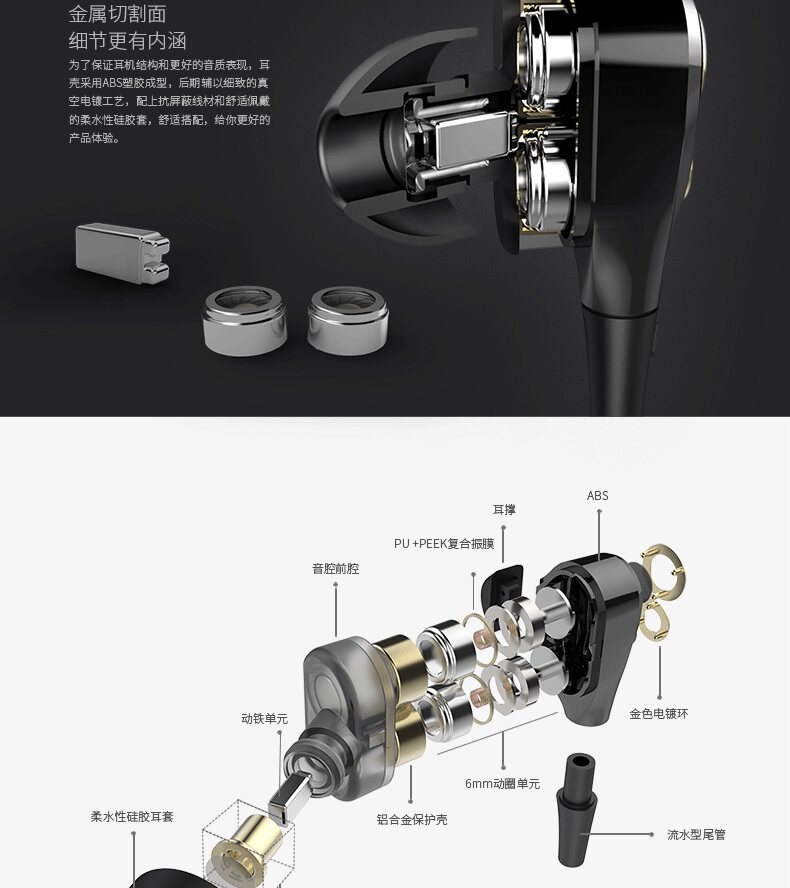 金属切割面
细节更有内涵

为了保证耳机结构和更好的音质表现，耳壳采用ABS塑胶成型，后期辅以细致的真空电镀工艺，配上抗屏蔽线材和舒适佩戴的柔水性硅胶套，舒适搭配，给你更好的产品体验。

ABS
耳撑
PU +PEEK复合振膜
音腔前腔
动铁单元
金色电镀环
6mm动圈单元
铝合金保护壳
柔水性硅胶耳套
流水型尾管