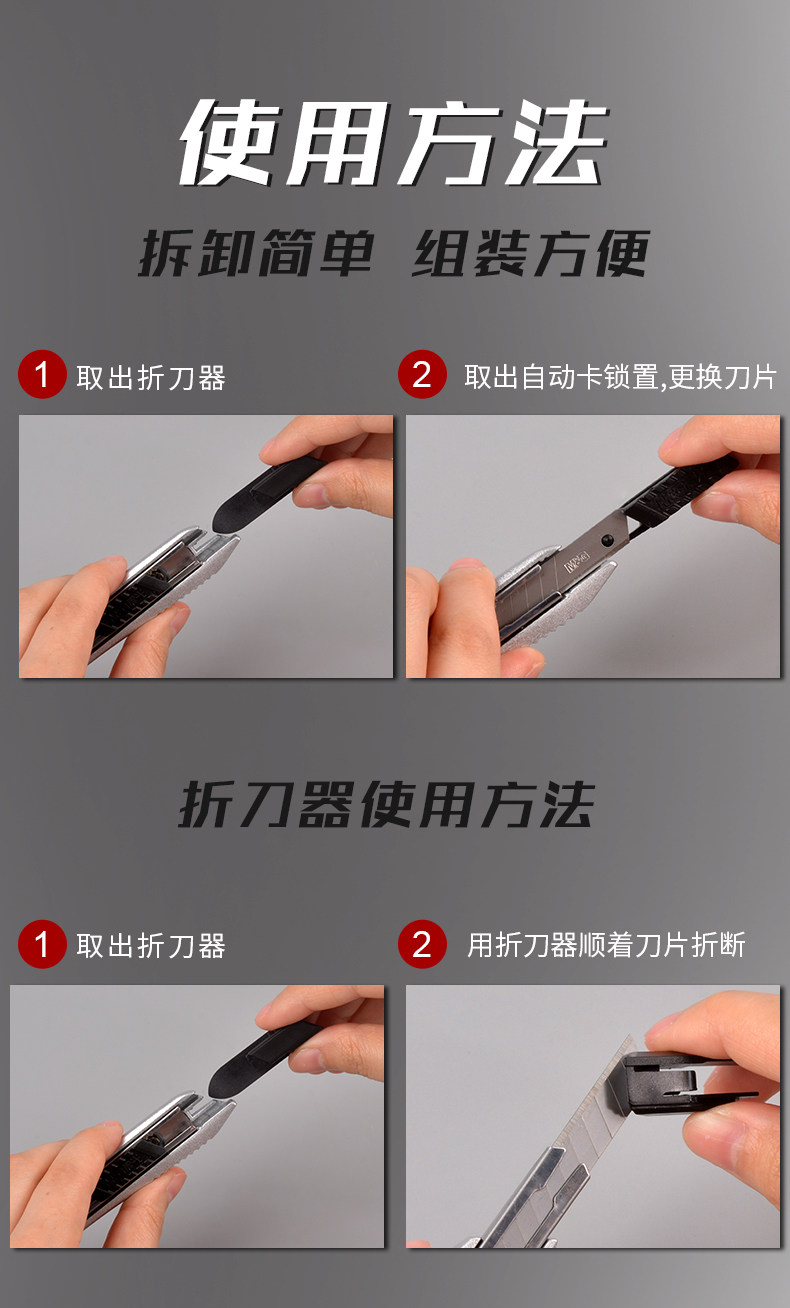 使用方法

拆卸简单 组装方便

1 取出折刀器

2 取出自动卡锁置,更换刀片

折刀器使用方法

1 取出折刀器

2 用折刀器顺着刀片折断