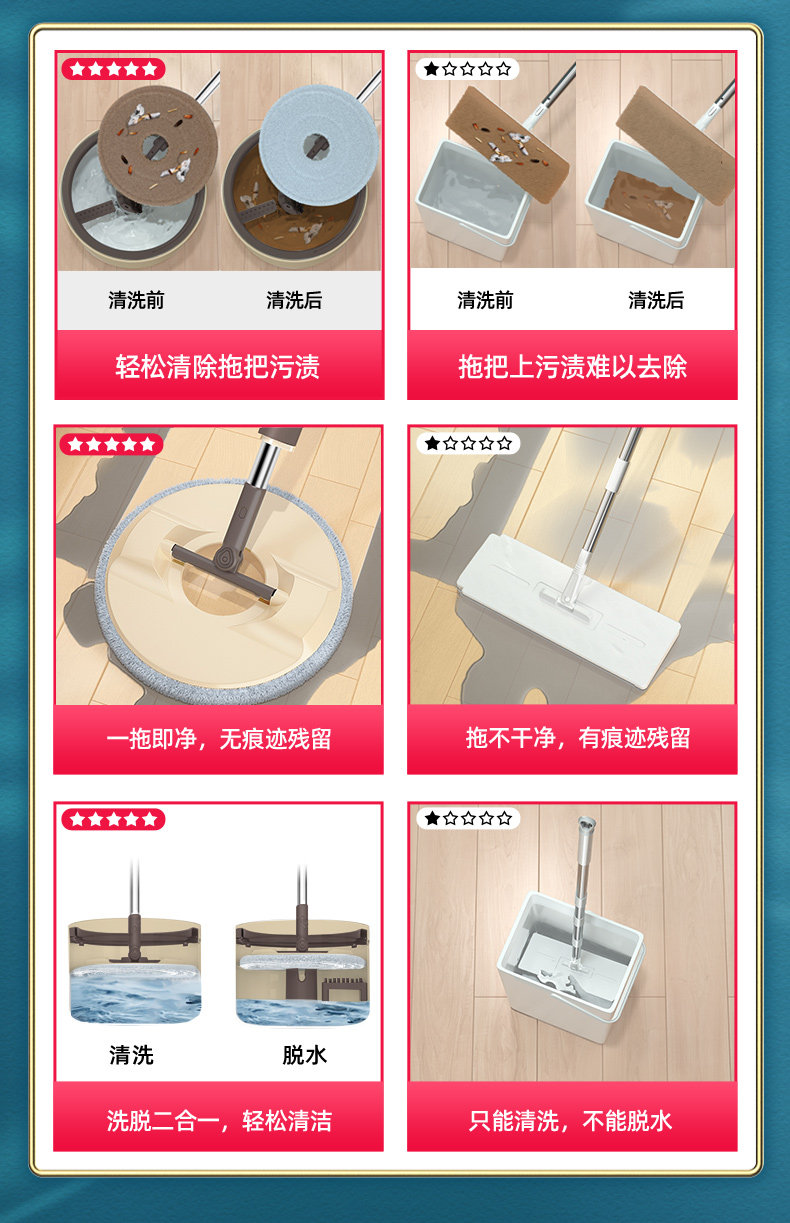 ★★★★★

清洗前 清洗后

轻松清除拖把污渍

★☆☆☆☆

清洗前 清洗后

拖把上污渍难以去除

★★★★★

一拖即净，无痕迹残留

★☆☆☆☆

拖不干净，有痕迹残留

★★★★★

清洗 脱水

洗脱二合一，轻松清洁

★☆☆☆☆

只能清洗，不能脱水