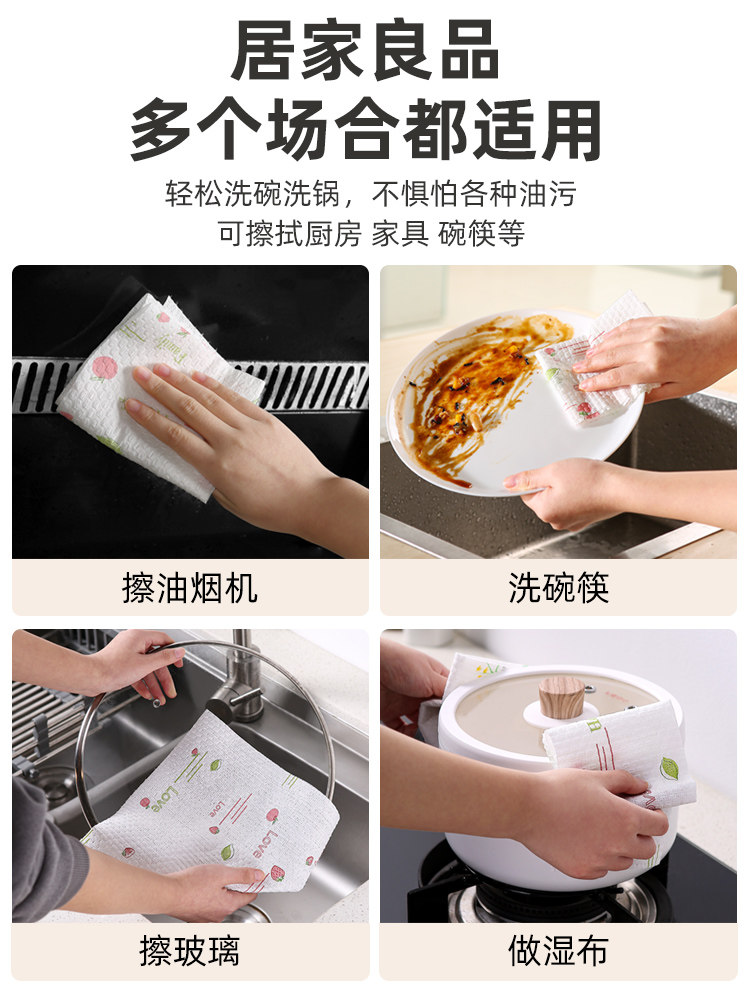 居家良品
多个场合都适用

轻松洗碗洗锅，不惧怕各种油污
可擦拭厨房 家具 碗筷等

Fruit

擦油烟机

洗碗筷

Love

Love

擦玻璃

做湿布