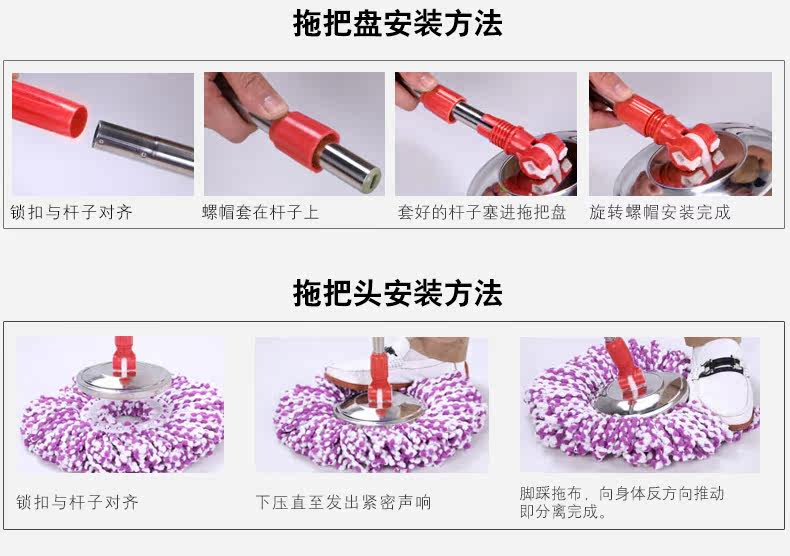 拖把盘安装方法

锁扣与杆子对齐

螺帽套在杆子上

套好的杆子塞进拖把盘

旋转螺帽安装完成

拖把头安装方法

锁扣与杆子对齐

下压直至发出紧密声响

脚踩拖布，向身体反方向推动即分离完成。