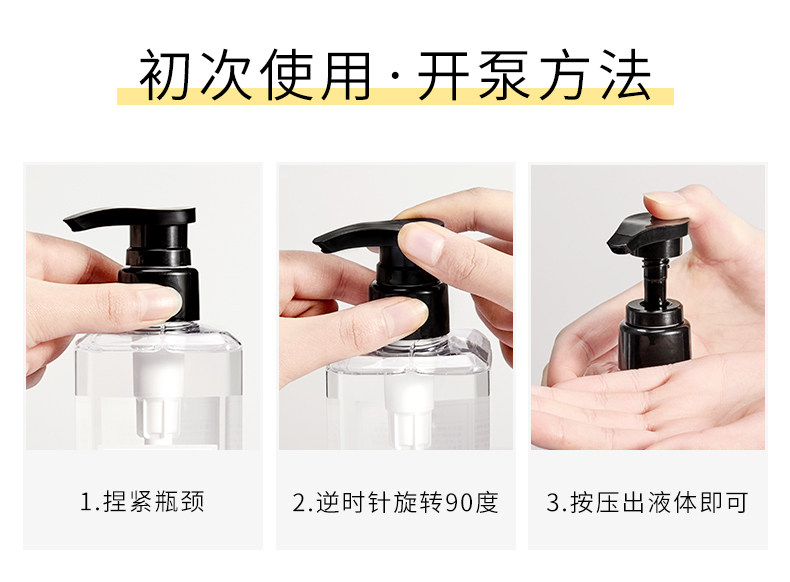 初次使用·开泵方法

1.捏紧瓶颈

2.逆时针旋转90度

3.按压出液体即可