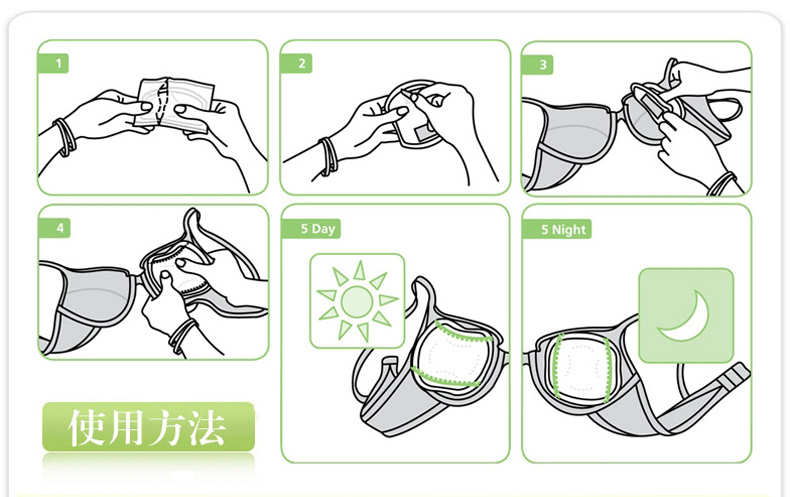 1

2

3

4

5 Day

5 Night

使用方法