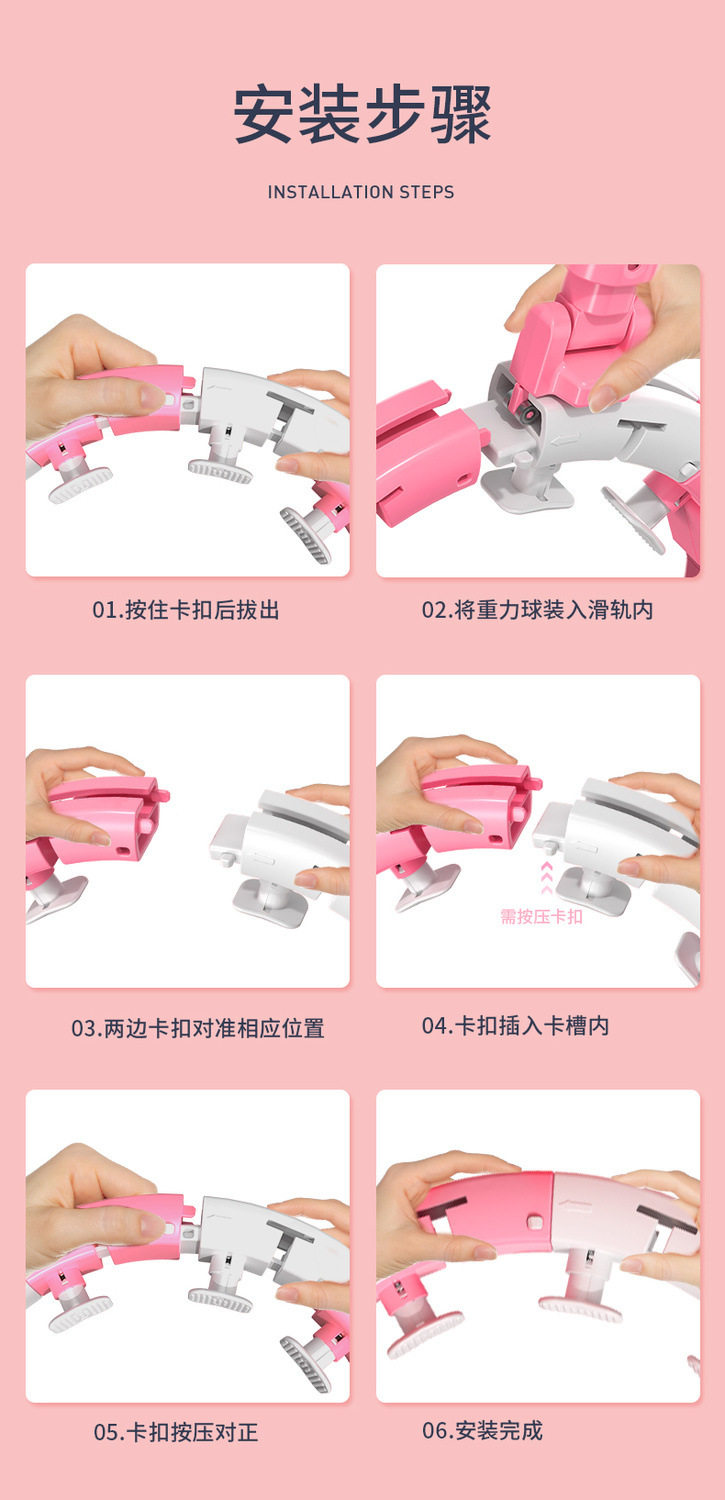 安装步骤

INSTALLATION STEPS

01.按住卡扣后拔出

02.将重力球装入滑轨内

03.两边卡扣对准相应位置

需按压卡扣

04.卡扣插入卡槽内

05.卡扣按压对正

06.安装完成