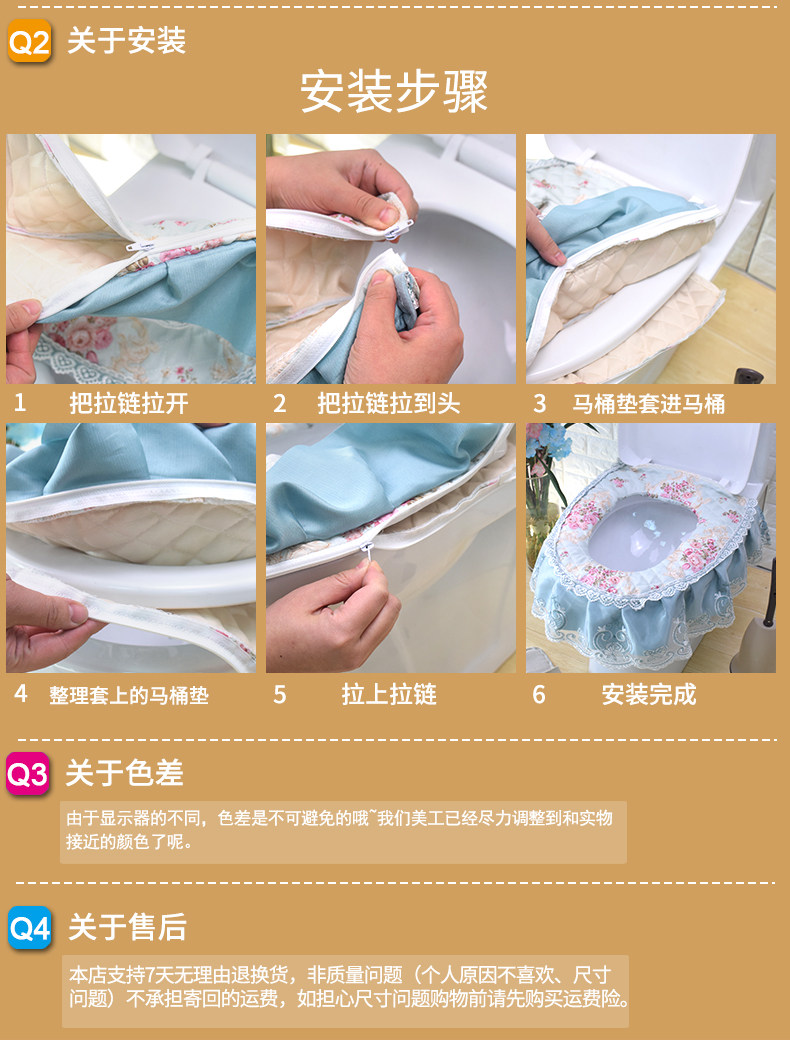 Q2 关于安装

安装步骤

1 把拉链拉开

2 把拉链拉到头

3 马桶垫套进马桶

4 整理套上的马桶垫

5 拉上拉链

6 安装完成

Q3 关于色差

由于显示器的不同，色差是不可避免的哦~我们美工已经尽力调整到和实物接近的颜色了呢。

Q4 关于售后

本店支持7天无理由退换货，非质量问题（个人原因不喜欢、尺寸问题）不承担寄回的运费，如担心尺寸问题购物前请先购买运费险。