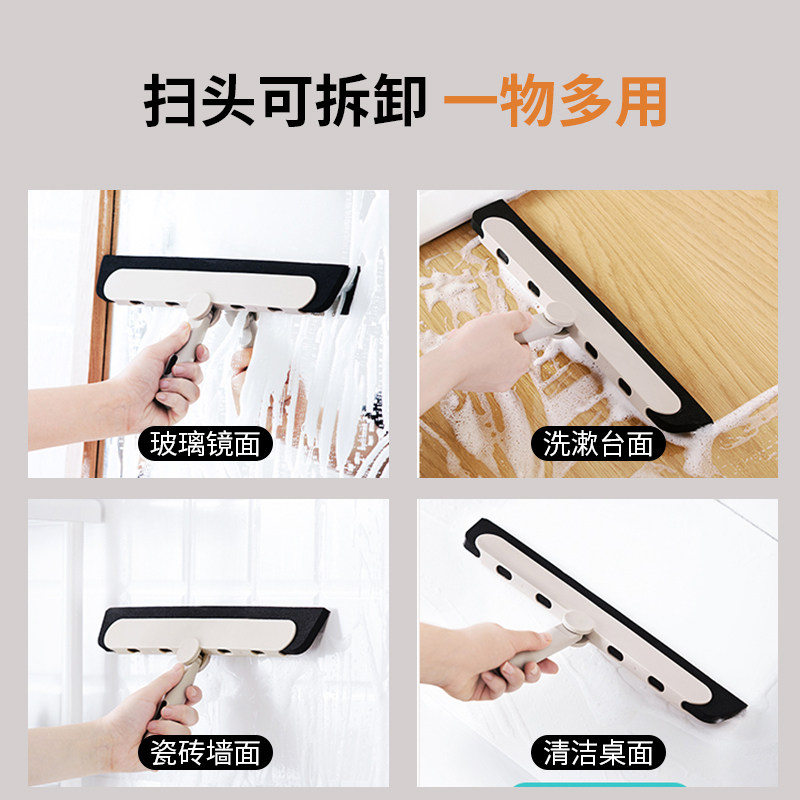 扫头可拆卸 一物多用

玻璃镜面

洗漱台面

瓷砖墙面

清洁桌面