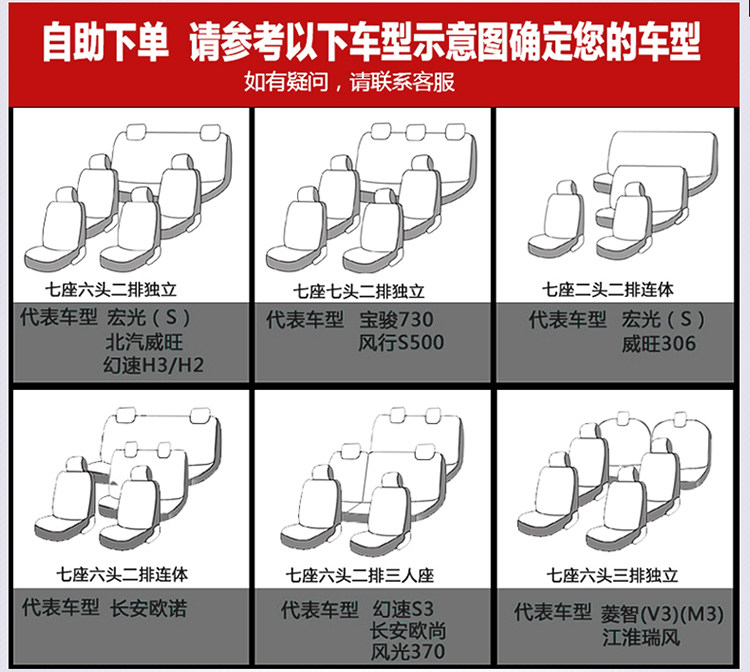 自助下单 请参考以下车型示意图确定您的车型

如有疑问，请联系客服

七座六头二排独立

代表车型 宏光（S）
北汽威旺
幻速H3/H2

七座七头二排独立

代表车型 宝骏730
风行S500

七座二头二排连体

代表车型 宏光（S）
威旺306

七座六头二排连体

代表车型 长安欧诺

七座六头二排三人座

代表车型 幻速S3
长安欧尚
风光370

七座六头三排独立

代表车型 菱智(V3)(M3)
江淮瑞风