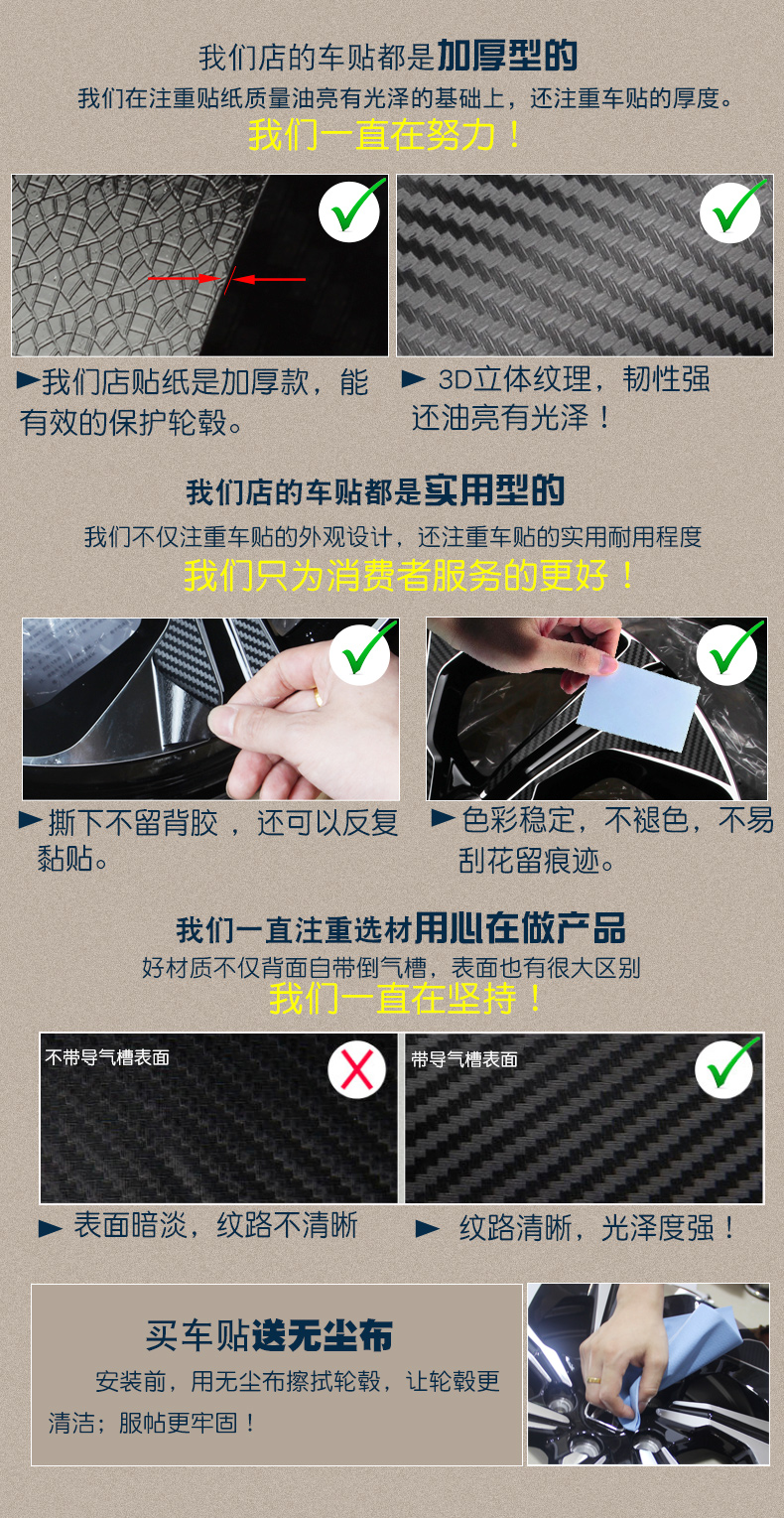 我们店的车贴都是加厚型的

我们在注重贴纸质量油亮有光泽的基础上，还注重车贴的厚度。

我们一直在努力！

►我们店贴纸是加厚款，能有效的保护轮毂。

► 3D立体纹理，韧性强还油亮有光泽！

我们店的车贴都是实用型的

我们不仅注重车贴的外观设计，还注重车贴的实用耐用程度

我们只为消费者服务的更好！

►撕下不留背胶，还可以反复黏贴。

►色彩稳定，不褪色，不易刮花留痕迹。

我们一直注重选材用心在做产品

好材质不仅背面自带倒气槽，表面也有很大区别

我们一直在坚持！

不带导气槽表面

带导气槽表面

► 表面暗淡，纹路不清晰

► 纹路清晰，光泽度强！

买车贴送无尘布

安装前，用无尘布擦拭轮毂，让轮毂更清洁；服帖更牢固！