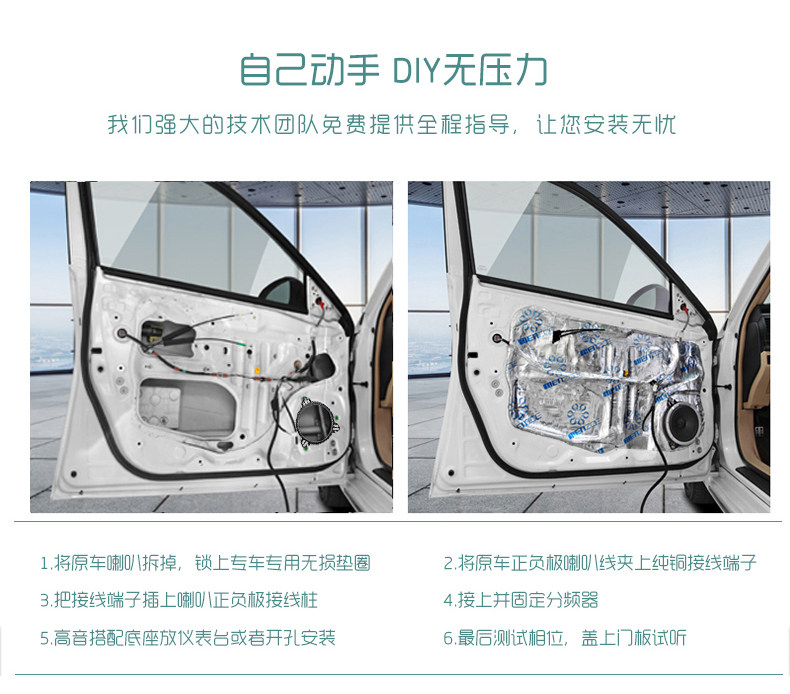 自己动手 DIY无压力

我们强大的技术团队免费提供全程指导，让您安装无忧

1.将原车喇叭拆掉，锁上专车专用无损垫圈

2.将原车正负极喇叭线夹上纯铜接线端子

3.把接线端子插上喇叭正负极接线柱

4.接上并固定分频器

5.高音搭配底座放仪表台或者开孔安装

6.最后测试相位，盖上门板试听