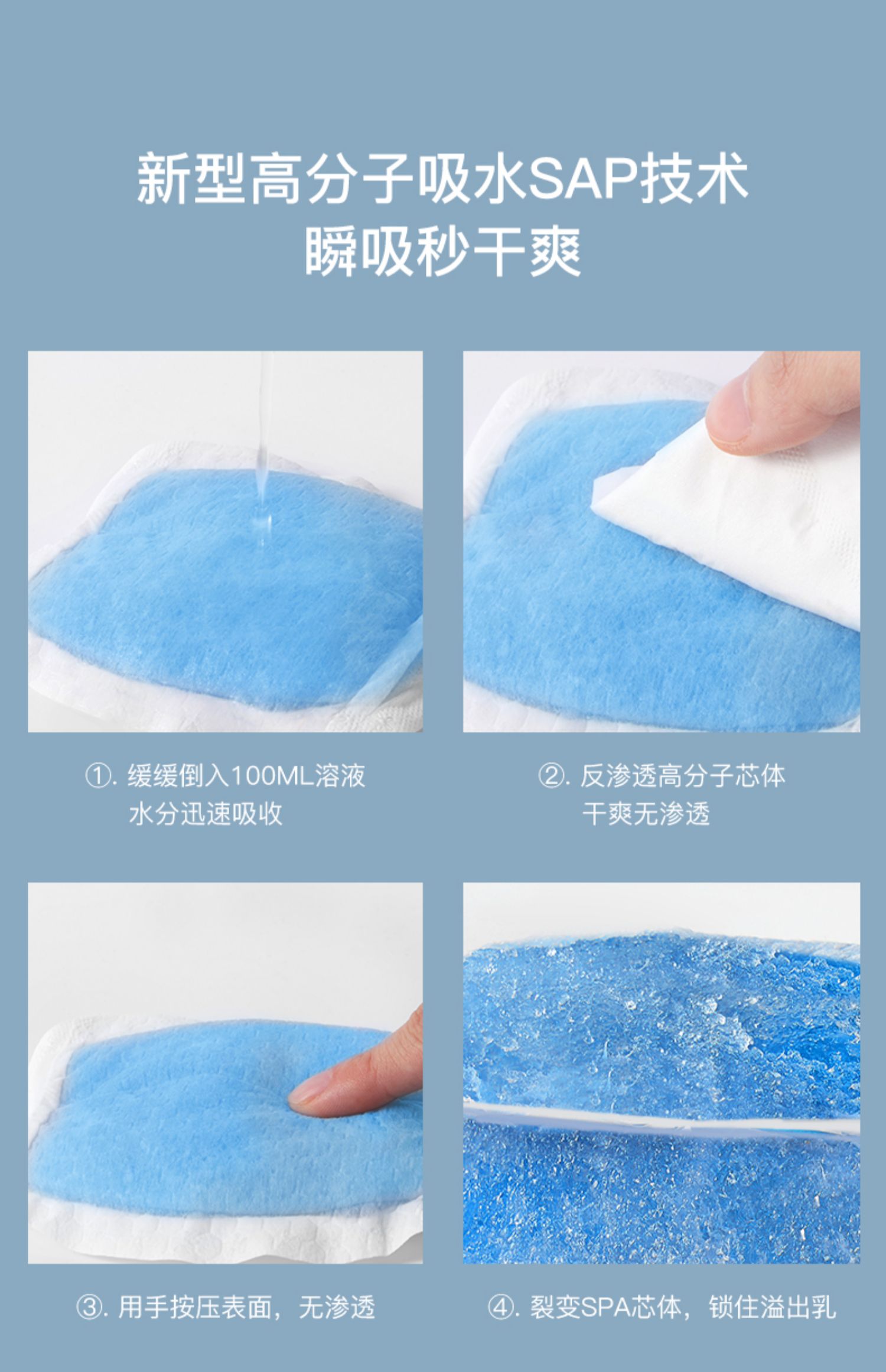 新型高分子吸水SAP技术
瞬吸秒干爽

①. 缓缓倒入100ML溶液
水分迅速吸收

②. 反渗透高分子芯体
干爽无渗透

③. 用手按压表面，无渗透

④. 裂变SPA芯体，锁住溢出乳