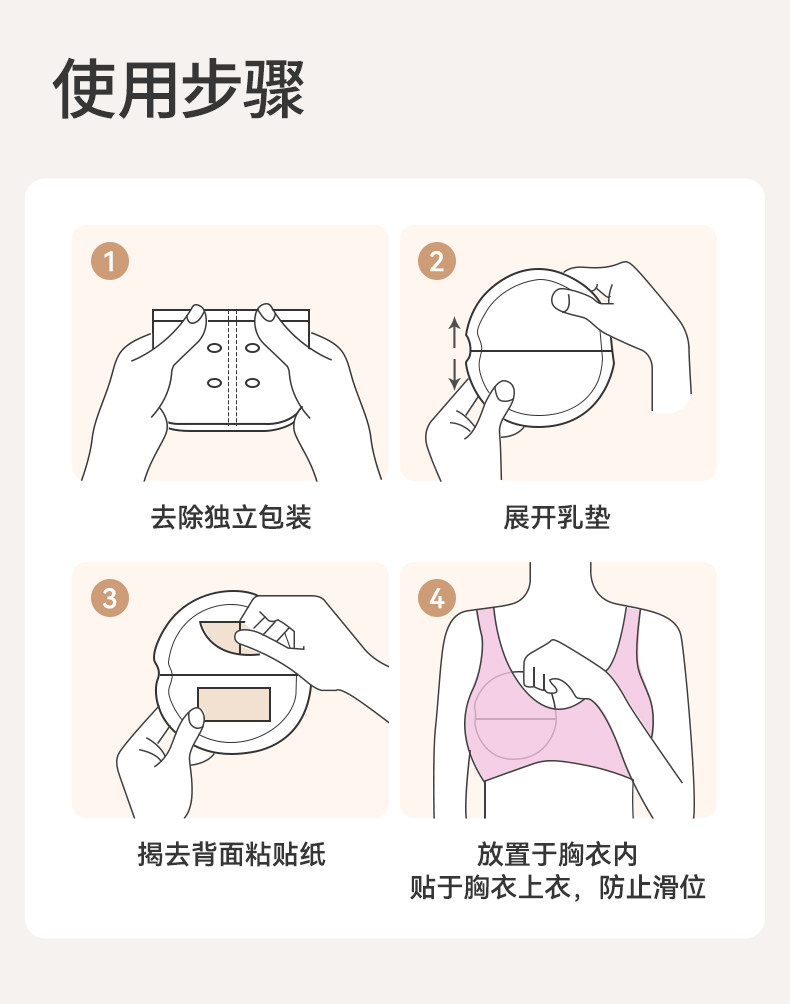 使用步骤

1

去除独立包装

2

展开乳垫

3

揭去背面粘贴纸

4

放置于胸衣内
贴于胸衣上衣，防止滑位