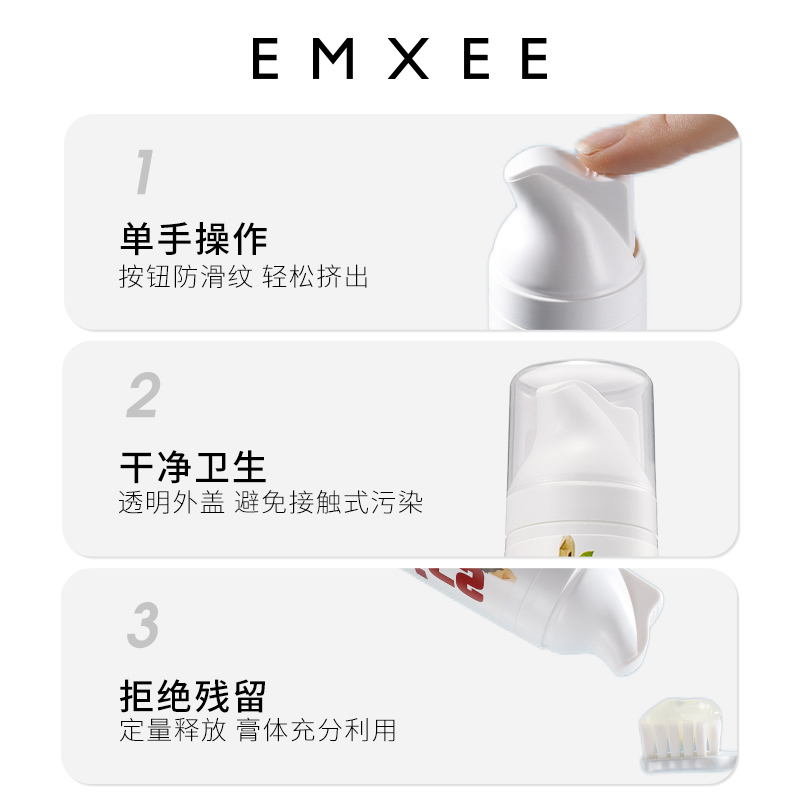 EMXEE

1
单手操作
按钮防滑纹 轻松挤出

2
干净卫生
透明外盖 避免接触式污染

3
拒绝残留
定量释放 膏体充分利用