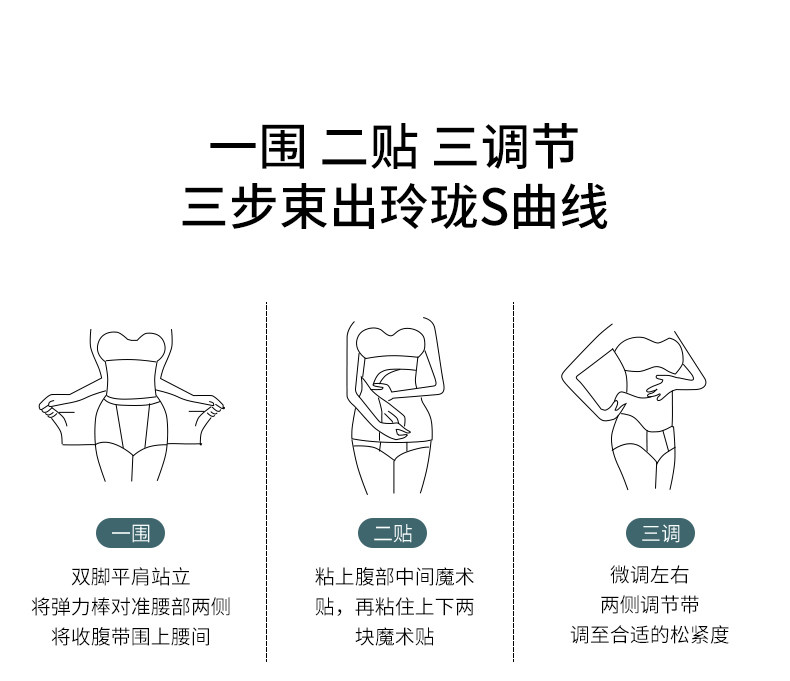 一围 二贴 三调节
三步束出玲珑S曲线

一围
双脚平肩站立
将弹力棒对准腰部两侧
将收腹带围上腰间

二贴
粘上腹部中间魔术贴，再粘住上下两块魔术贴

三调
微调左右
两侧调节带
调至合适的松紧度