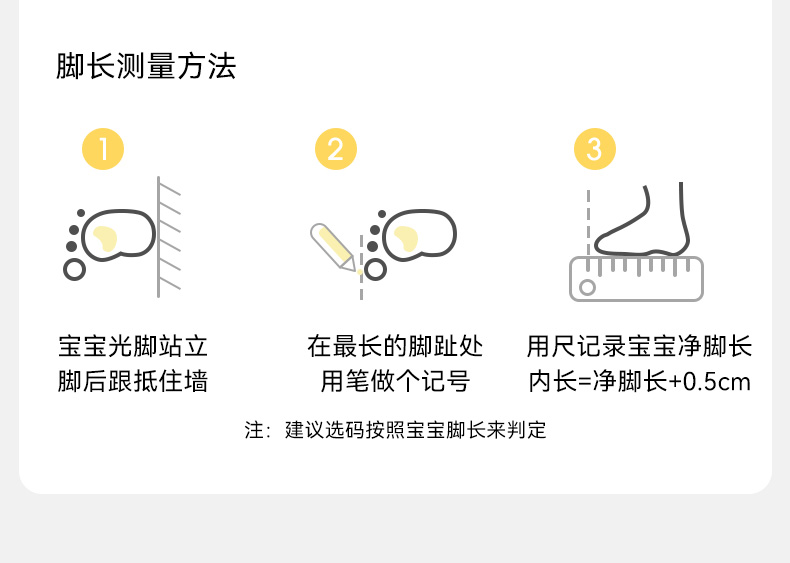 脚长测量方法

1

宝宝光脚站立
脚后跟抵住墙

2

在最长的脚趾处
用笔做个记号

3

用尺记录宝宝净脚长
内长=净脚长+0.5cm

注：建议选码按照宝宝脚长来判定