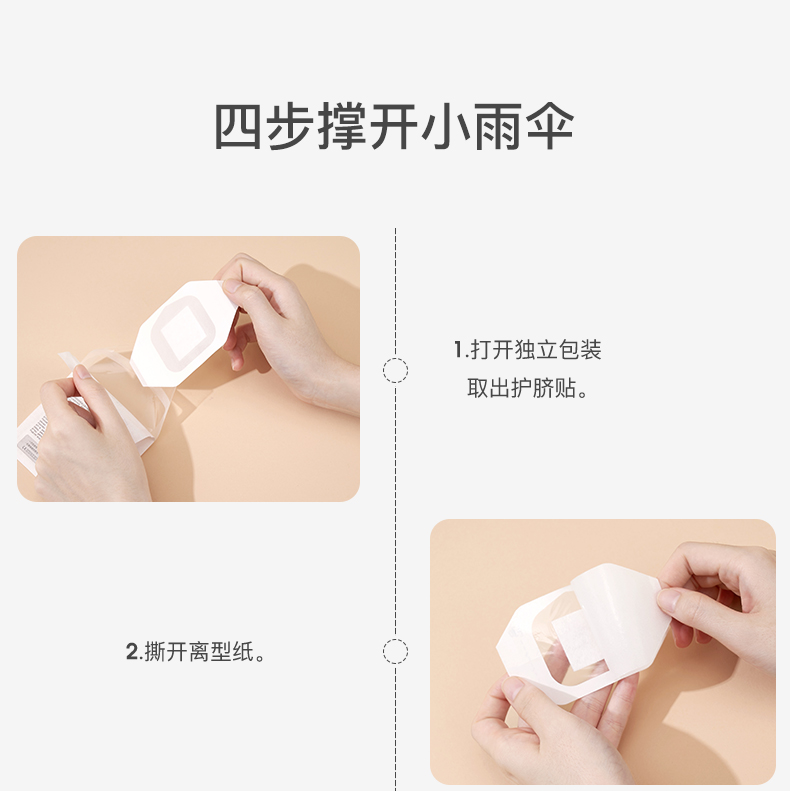 四步撑开小雨伞

1.打开独立包装
取出护脐贴。

2.撕开离型纸。