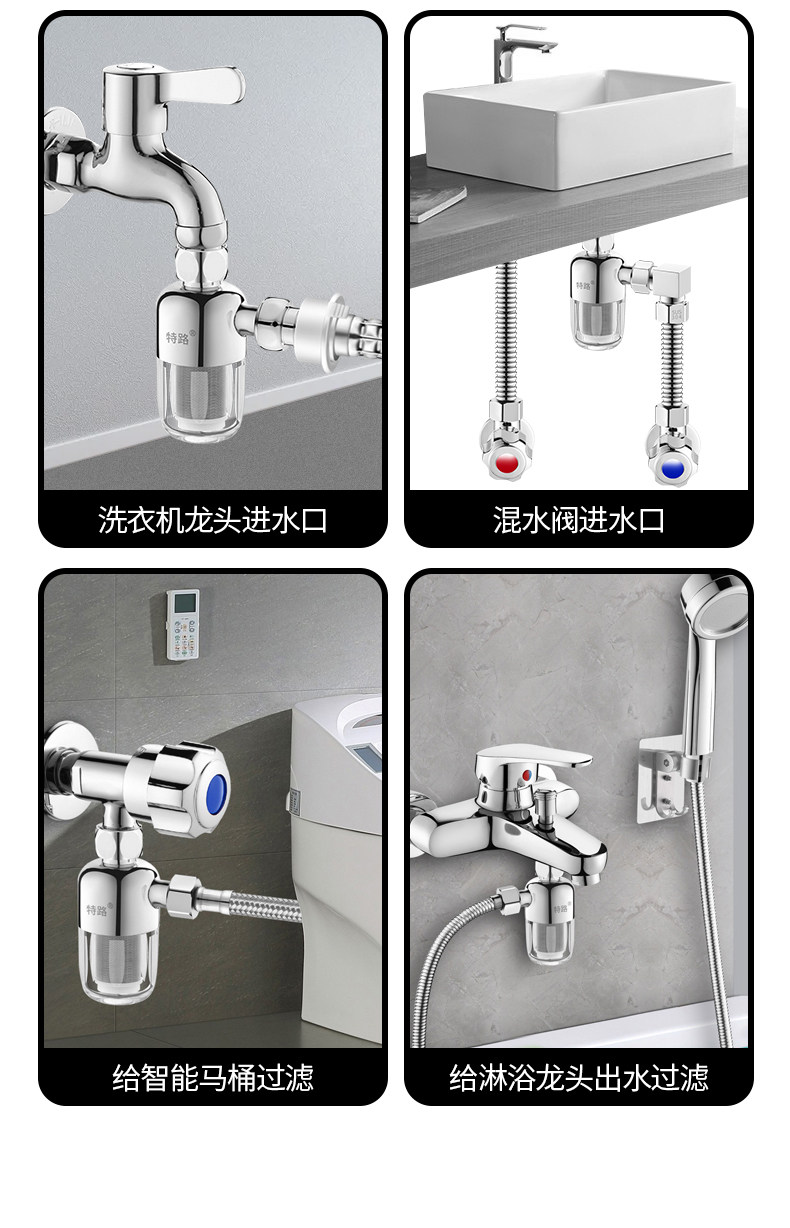 特路

洗衣机龙头进水口

混水阀进水口

特路

给智能马桶过滤

给淋浴龙头出水过滤