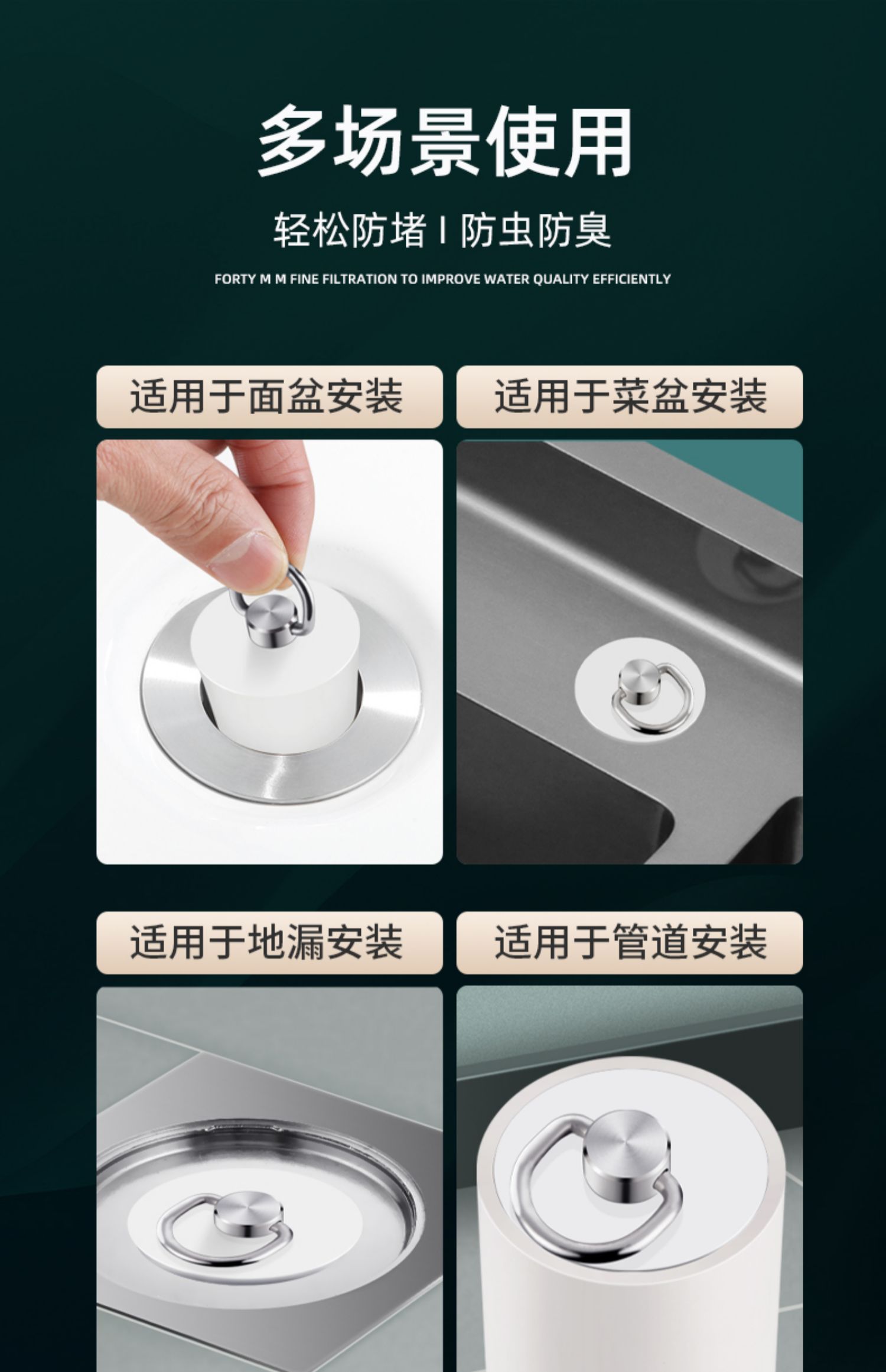 多场景使用

轻松防堵 I 防虫防臭

FORTY M M FINE FILTRATION TO IMPROVE WATER QUALITY EFFICIENTLY

适用于面盆安装

适用于菜盆安装

适用于地漏安装

适用于管道安装