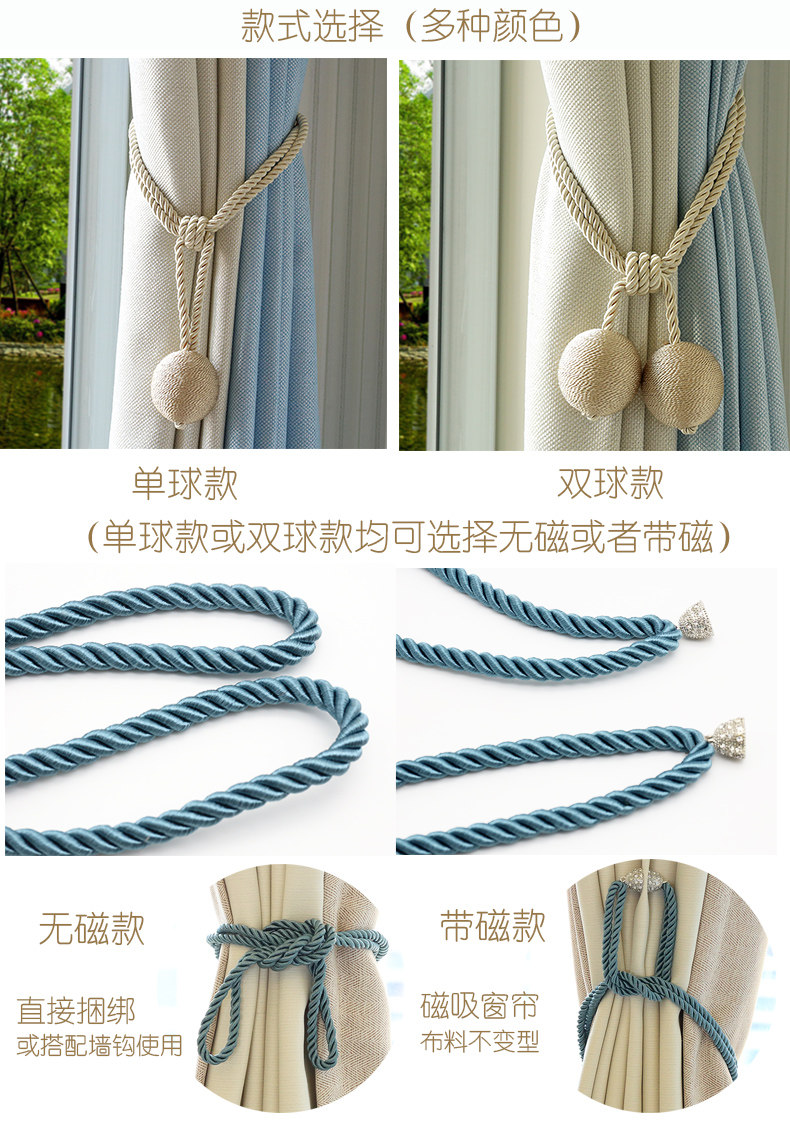 款式选择（多种颜色）

单球款

双球款

（单球款或双球款均可选择无磁或者带磁）

无磁款

直接捆绑
或搭配墙钩使用

带磁款

磁吸窗帘
布料不变型