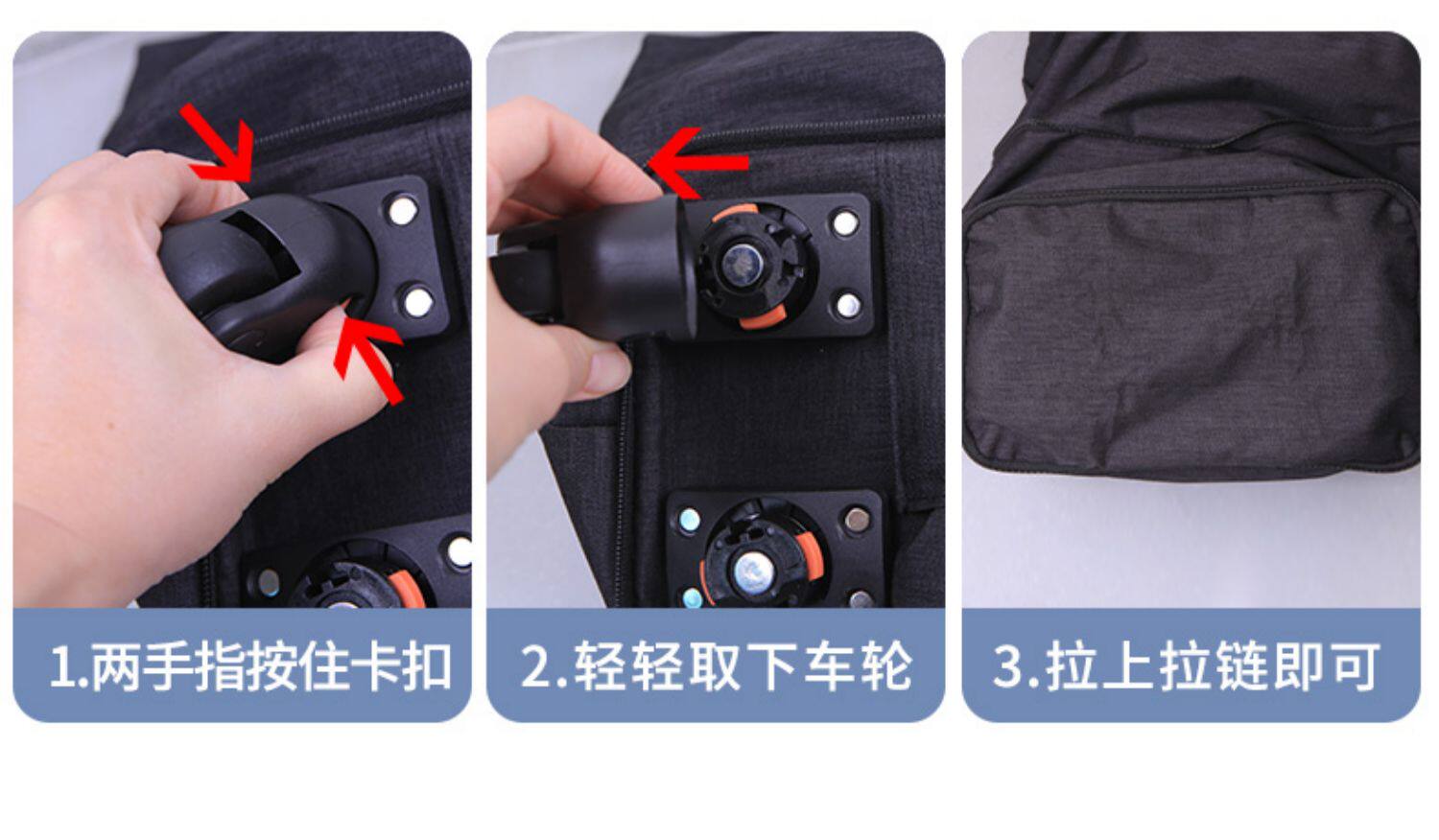 1.两手指按住卡扣

2.轻轻取下车轮

3.拉上拉链即可