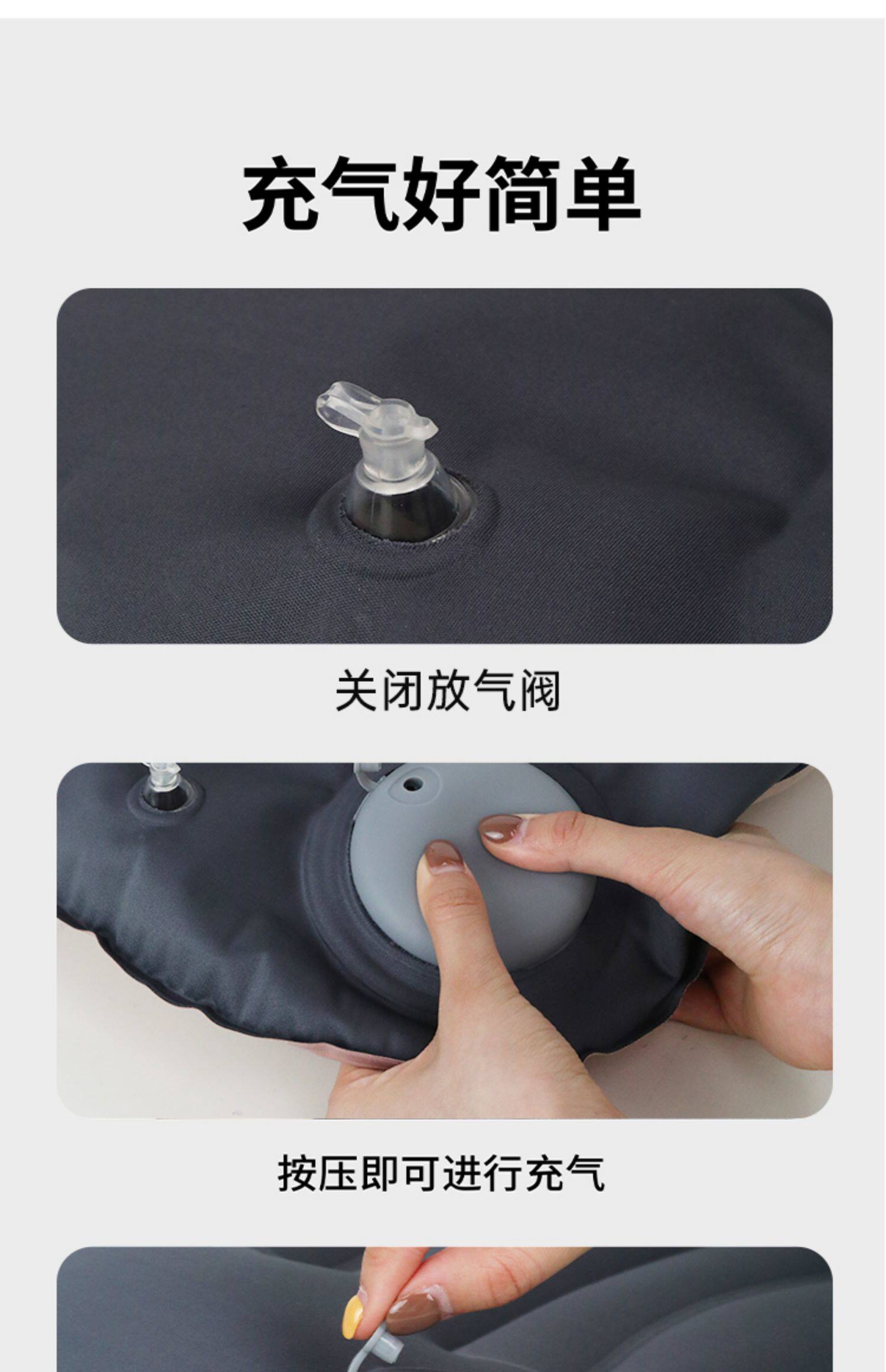 充气好简单

关闭放气阀

按压即可进行充气