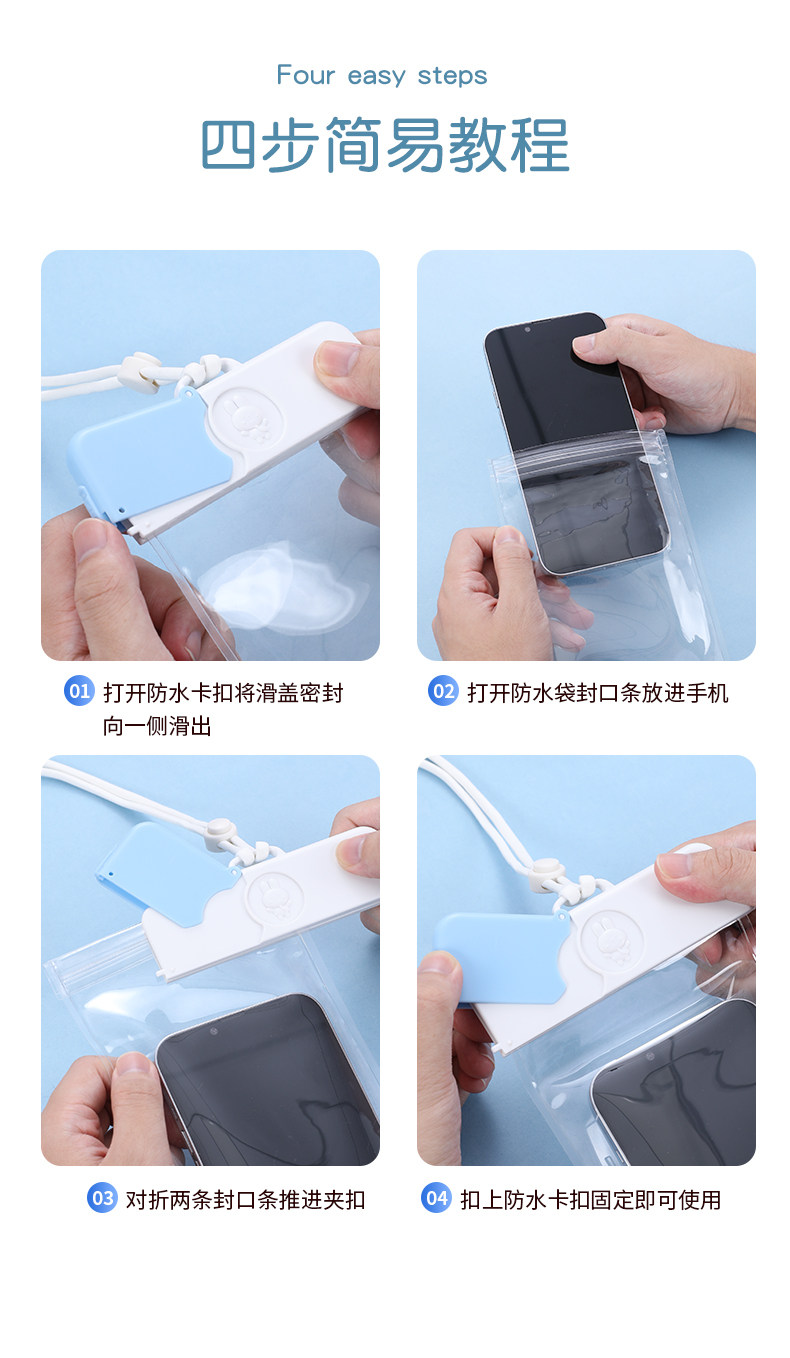 Four easy steps

四步简易教程

01 打开防水卡扣将滑盖密封向一侧滑出

02 打开防水袋封口条放进手机

03 对折两条封口条推进夹扣

04 扣上防水卡扣固定即可使用