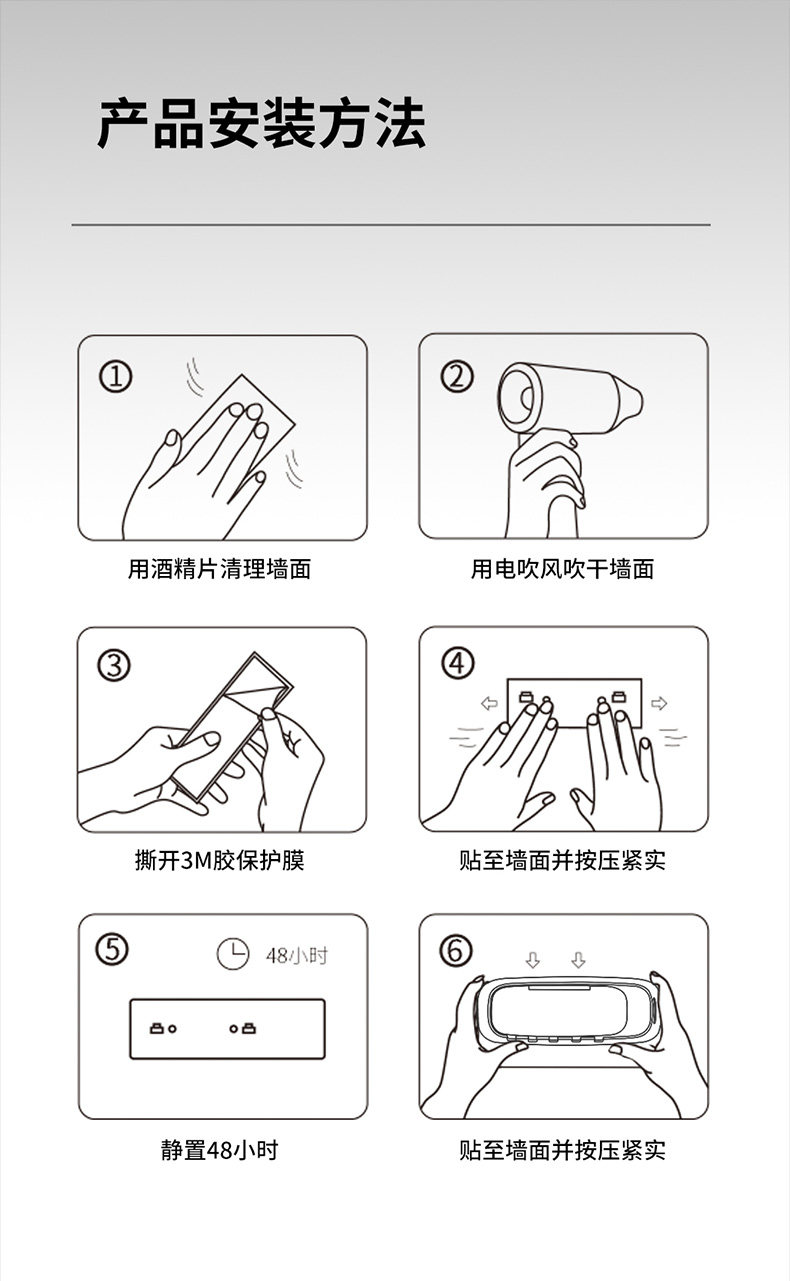 产品安装方法

①

用酒精片清理墙面

②

用电吹风吹干墙面

③

撕开3M胶保护膜

④

贴至墙面并按压紧实

⑤

48小时

静置48小时

⑥

贴至墙面并按压紧实