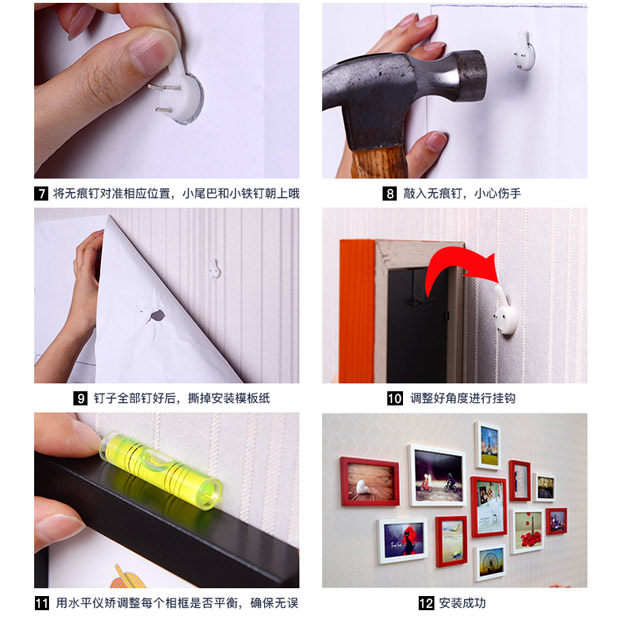 7 将无痕钉对准相应位置，小尾巴和小铁钉朝上哦

8 敲入无痕钉，小心伤手

9 钉子全部钉好后，撕掉安装模板纸

10 调整好角度进行挂钩

11 用水平仪矫调整每个相框是否平衡，确保无误

12 安装成功