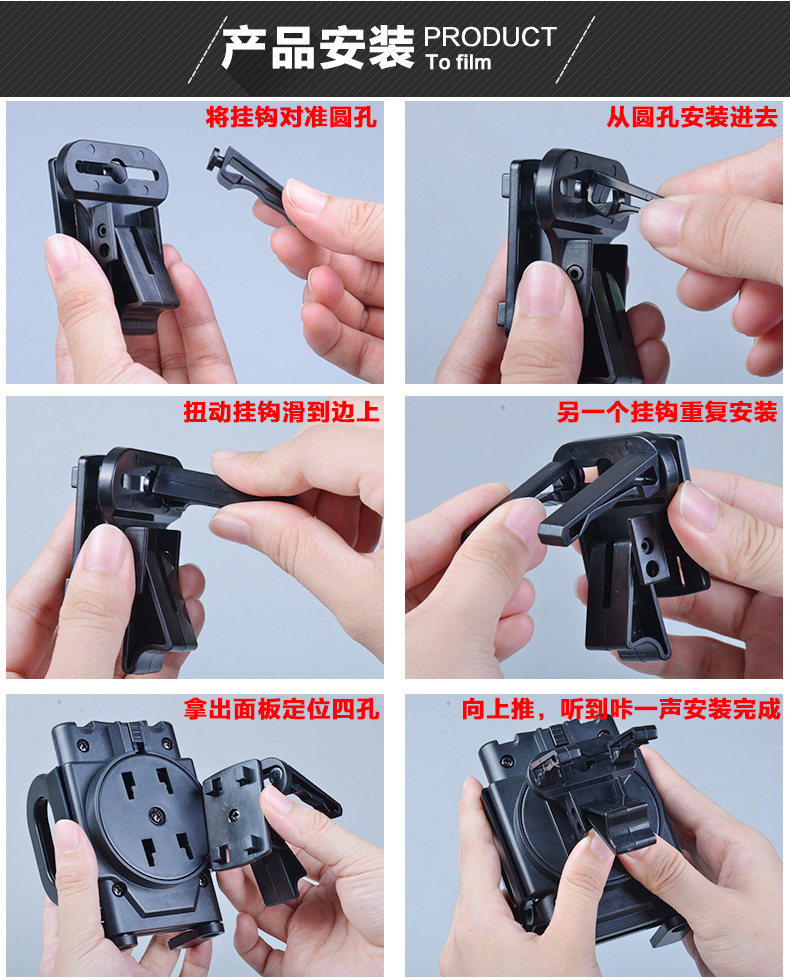 产品安装 PRODUCT To film

将挂钩对准圆孔

从圆孔安装进去

扭动挂钩滑到边上

另一个挂钩重复安装

拿出面板定位四孔

向上推，听到咔一声安装完成