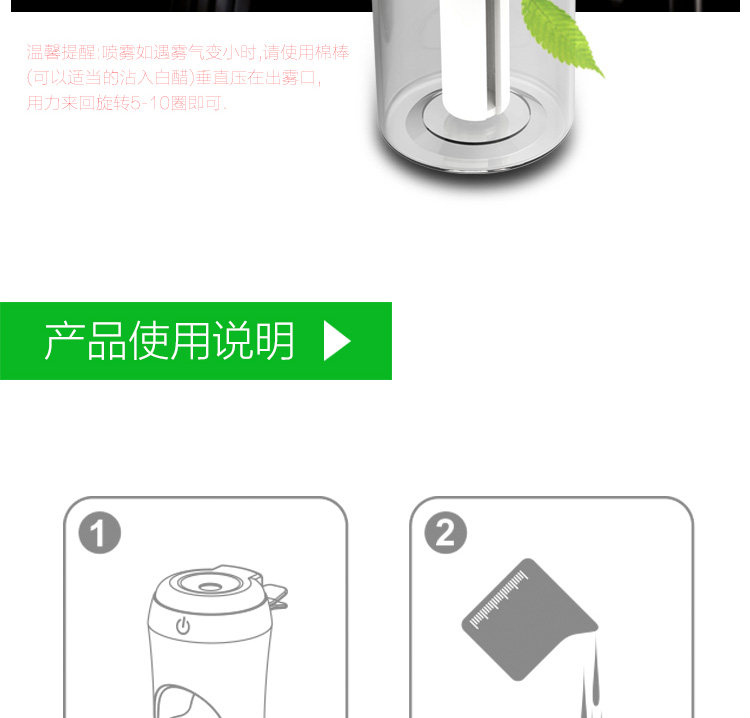 温馨提醒:喷雾如遇雾气变小时,请使用棉棒(可以适当的沾入白醋)垂直压在出雾口,用力来回旋转5-10圈即可.

产品使用说明

1

2