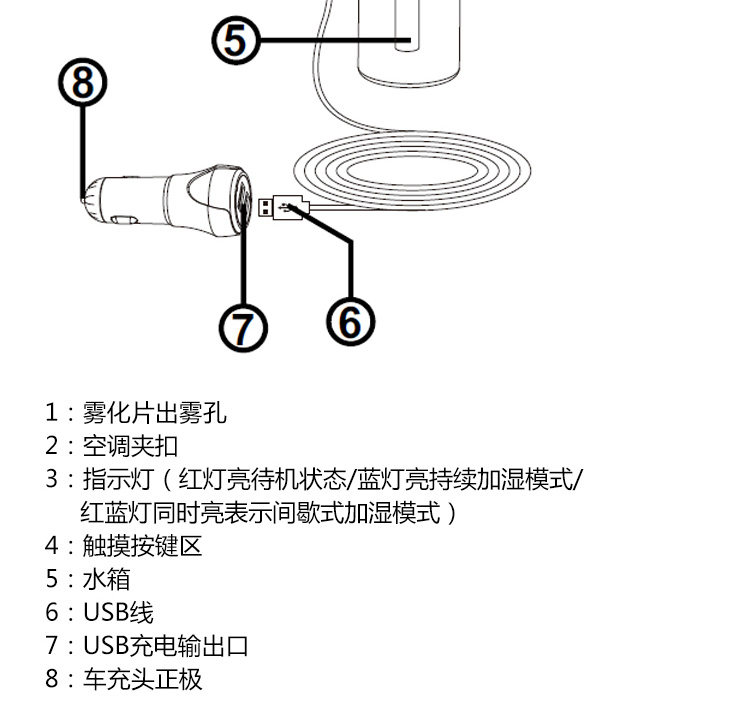 ⑤

⑧

⑦

⑥

1：雾化片出雾孔
2：空调夹扣
3：指示灯（红灯亮待机状态/蓝灯亮持续加湿模式/红蓝灯同时亮表示间歇式加湿模式）
4：触摸按键区
5：水箱
6：USB线
7：USB充电输出口
8：车充头正极