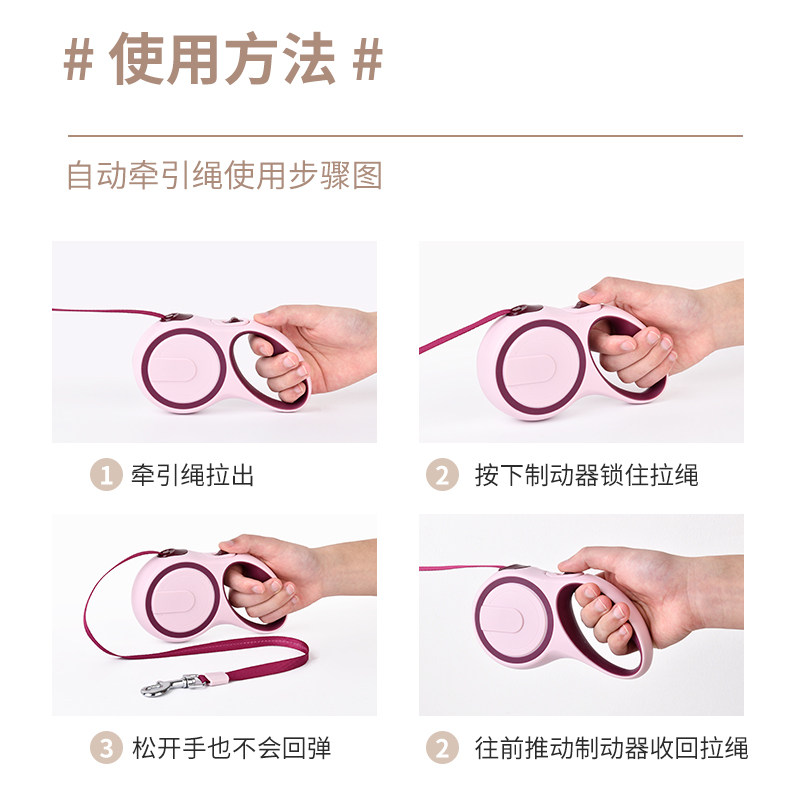 # 使用方法 #

自动牵引绳使用步骤图

1 牵引绳拉出

2 按下制动器锁住拉绳

3 松开手也不会回弹

2 往前推动制动器收回拉绳