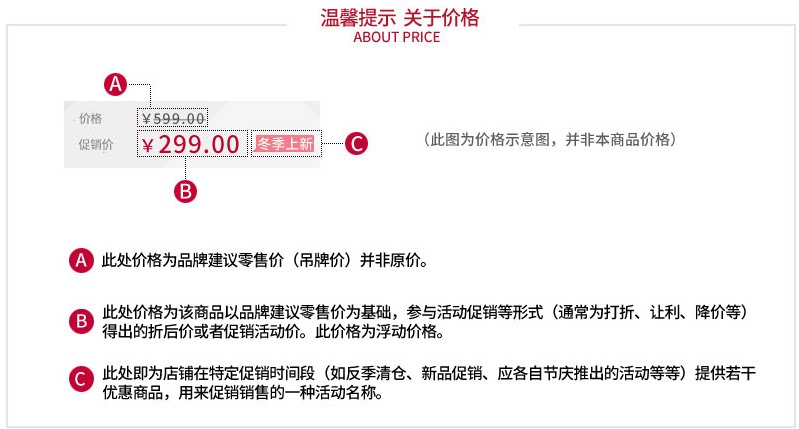 温馨提示 关于价格
ABOUT PRICE

A

价格 ¥599.00

促销价 ¥299.00 冬季上新 C

B

（此图为价格示意图，并非本商品价格）

A 此处价格为品牌建议零售价（吊牌价）并非原价。

B 此处价格为该商品以品牌建议零售价为基础，参与活动促销等形式（通常为打折、让利、降价等）得出的折后价或者促销活动价。此价格为浮动价格。

C 此处即为店铺在特定促销时间段（如反季清仓、新品促销、应各自节庆推出的活动等等）提供若干优惠商品，用来促销销售的一种活动名称。