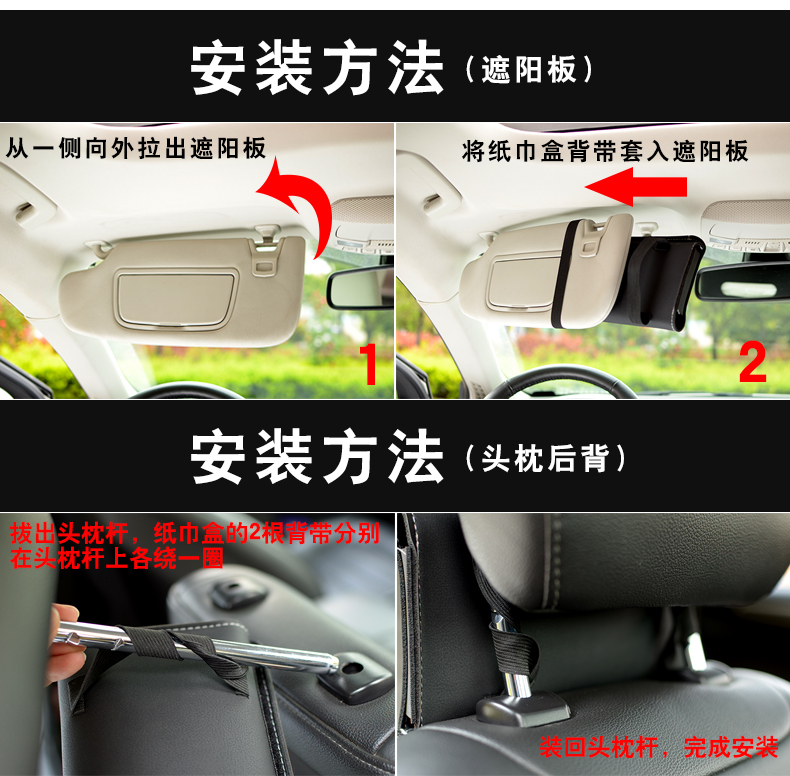 安装方法（遮阳板）

从一侧向外拉出遮阳板

1

将纸巾盒背带套入遮阳板

2

安装方法（头枕后背）

拔出头枕杆，纸巾盒的2根背带分别在头枕杆上各绕一圈

装回头枕杆，完成安装