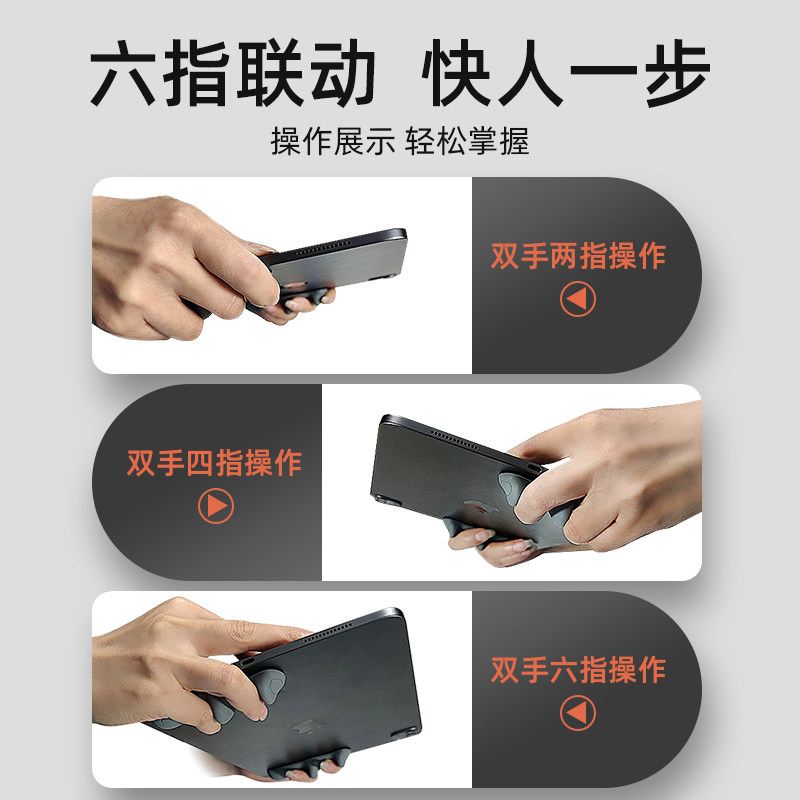 六指联动 快人一步

操作展示 轻松掌握

双手两指操作

双手四指操作

双手六指操作