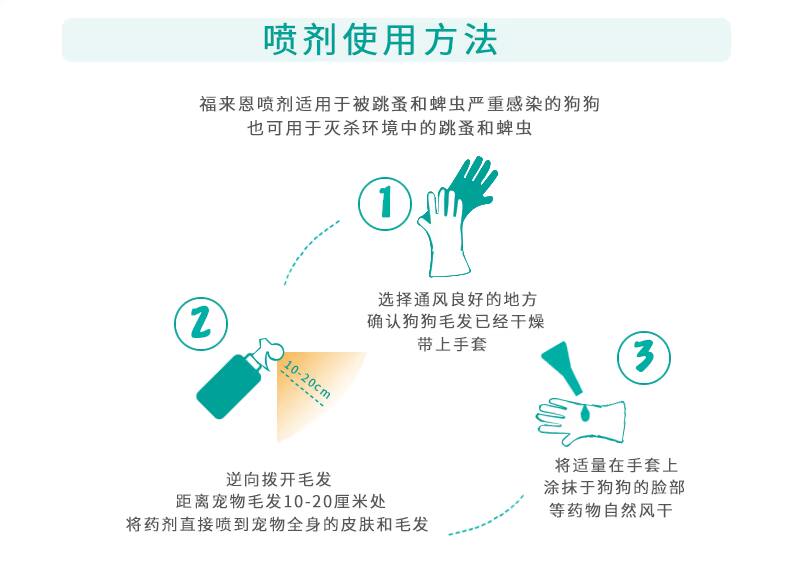 喷剂使用方法

福来恩喷剂适用于被跳蚤和蜱虫严重感染的狗狗
也可用于灭杀环境中的跳蚤和蜱虫

1

选择通风良好的地方
确认狗狗毛发已经干燥
带上手套

2

10-20cm

逆向拨开毛发
距离宠物毛发10-20厘米处
将药剂直接喷到宠物全身的皮肤和毛发

3

将适量在手套上
涂抹于狗狗的脸部
等药物自然风干