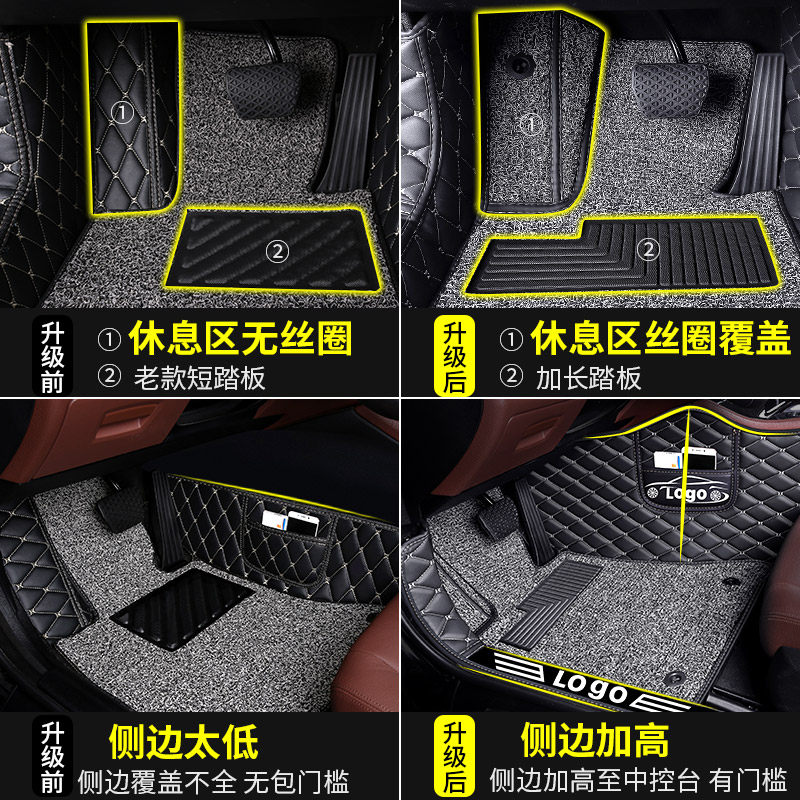 ①

②

升级前

① 休息区无丝圈

② 老款短踏板

①

②

升级后

① 休息区丝圈覆盖

② 加长踏板

升级前

侧边太低

侧边覆盖不全 无包门槛

Logo

Logo

升级后

侧边加高

侧边加高至中控台 有门槛