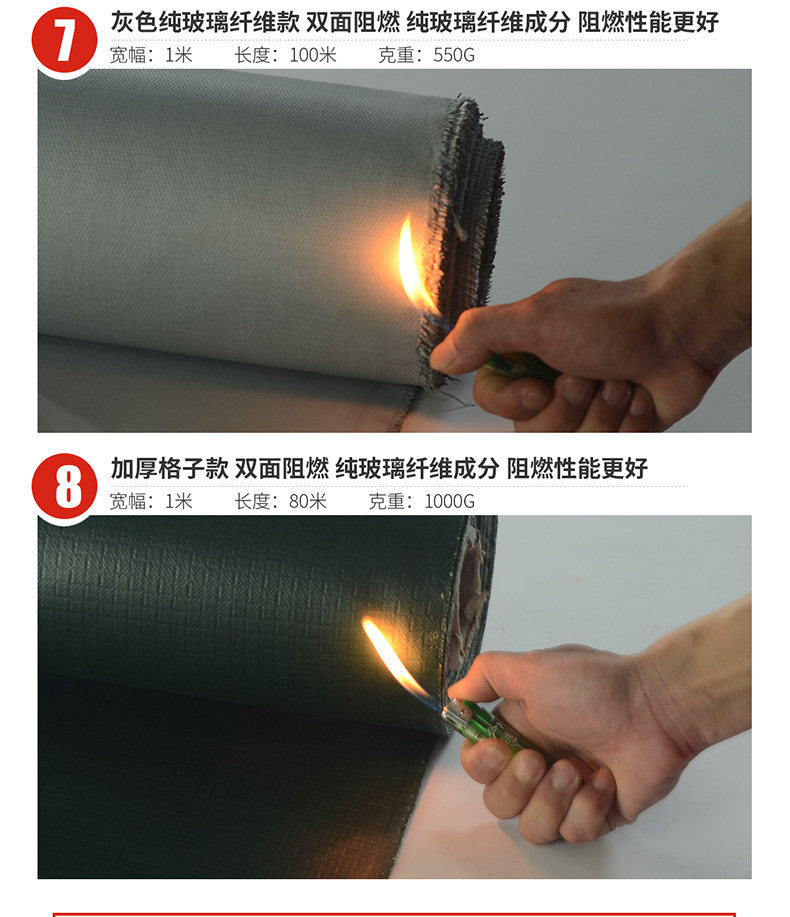 7
灰色纯玻璃纤维款 双面阻燃 纯玻璃纤维成分 阻燃性能更好
宽幅：1米　长度：100米　克重：550G

8
加厚格子款 双面阻燃 纯玻璃纤维成分 阻燃性能更好
宽幅：1米　长度：80米　克重：1000G