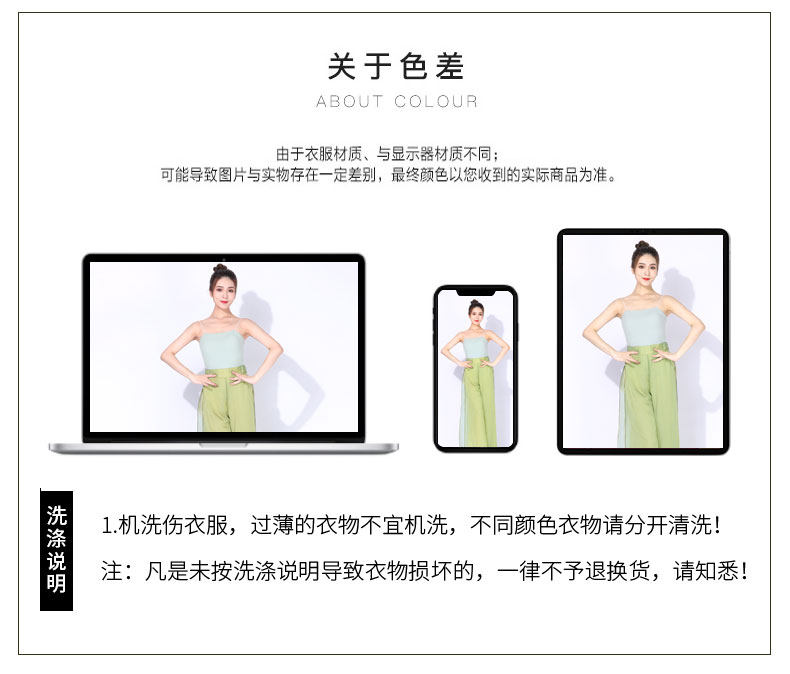 关于色差
ABOUT COLOUR

由于衣服材质、与显示器材质不同；
可能导致图片与实物存在一定差别，最终颜色以您收到的实际商品为准。

洗涤说明

1.机洗伤衣服，过薄的衣物不宜机洗，不同颜色衣物请分开清洗！

注：凡是未按洗涤说明导致衣物损坏的，一律不予退换货，请知悉！