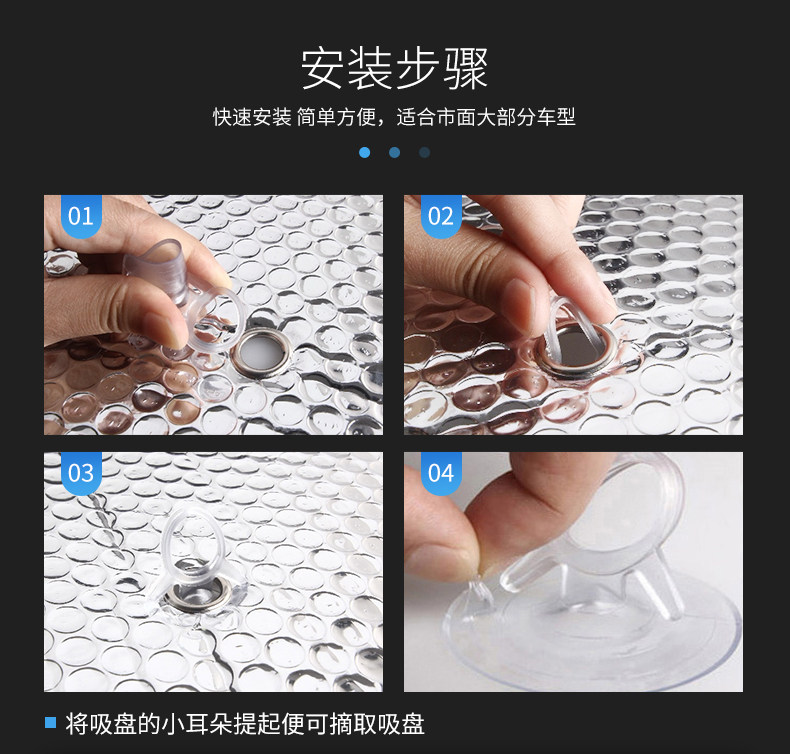 安装步骤

快速安装 简单方便，适合市面大部分车型

01

02

03

04

将吸盘的小耳朵提起便可摘取吸盘